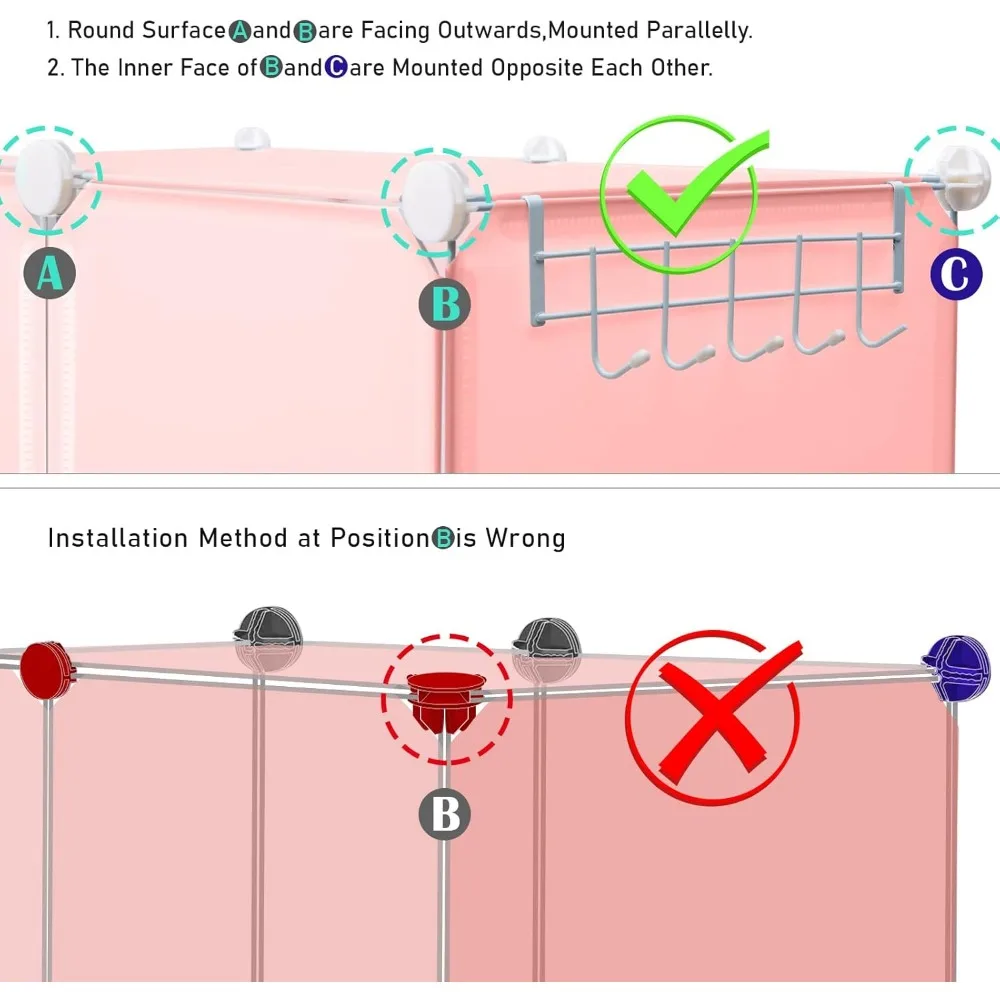 1. Round Surface A and B are Facing Outwards,Mounted Parallelly.
2. The Inner Face of B and C are Mounted Opposite Each Other.

A

B

C

Installation Method at Position B is Wrong

B