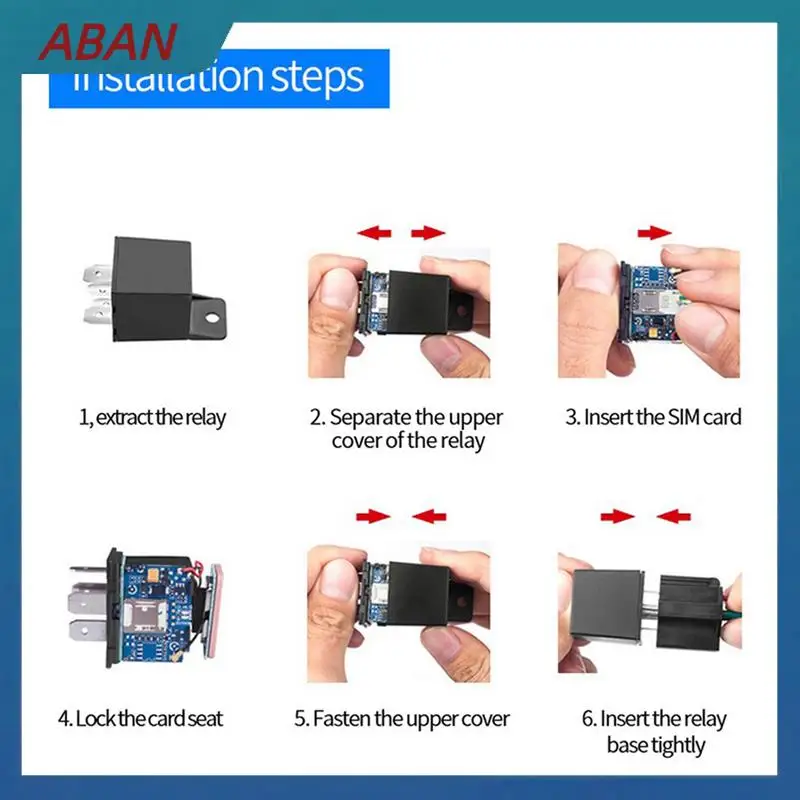 ABAN

Installation steps

1, extract the relay

2. Separate the upper cover of the relay

3. Insert the SIM card

4. Lock the card seat

5. Fasten the upper cover

6. Insert the relay base tightly