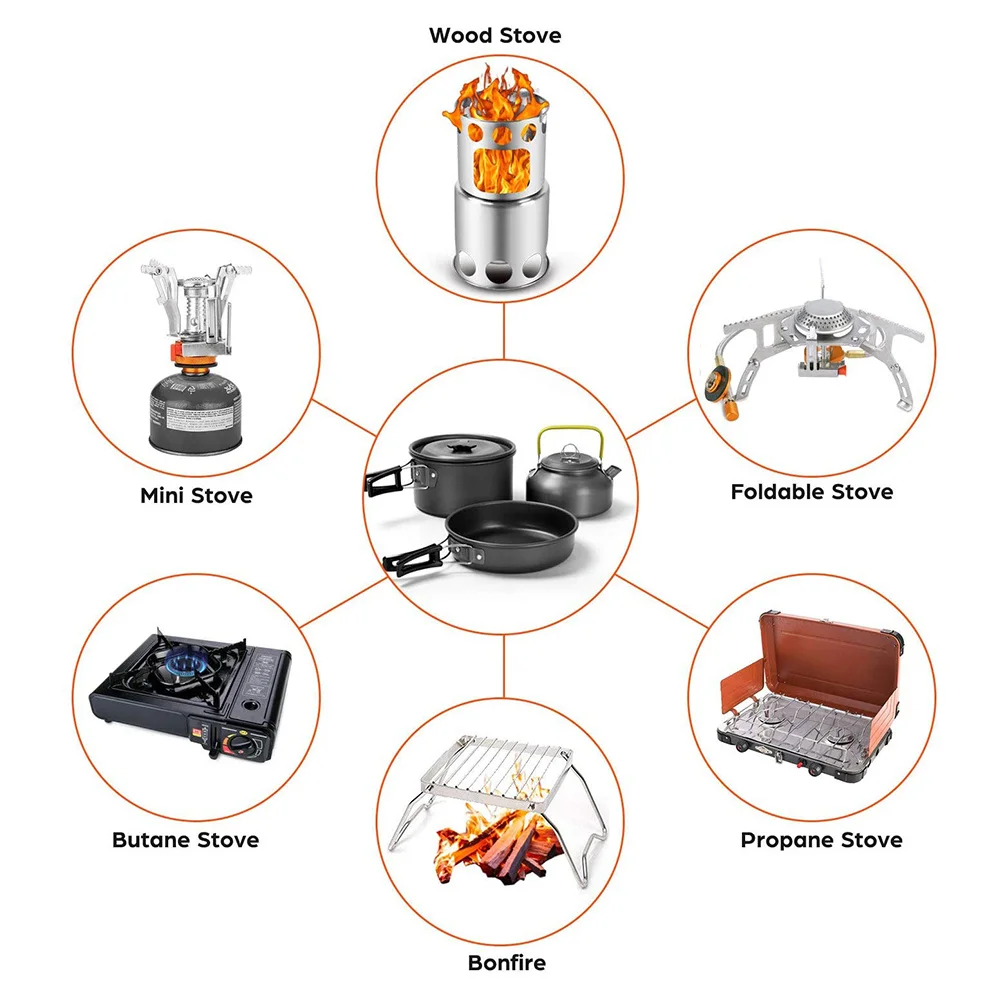 Wood Stove

Mini Stove

Foldable Stove

Butane Stove

Propane Stove

Bonfire