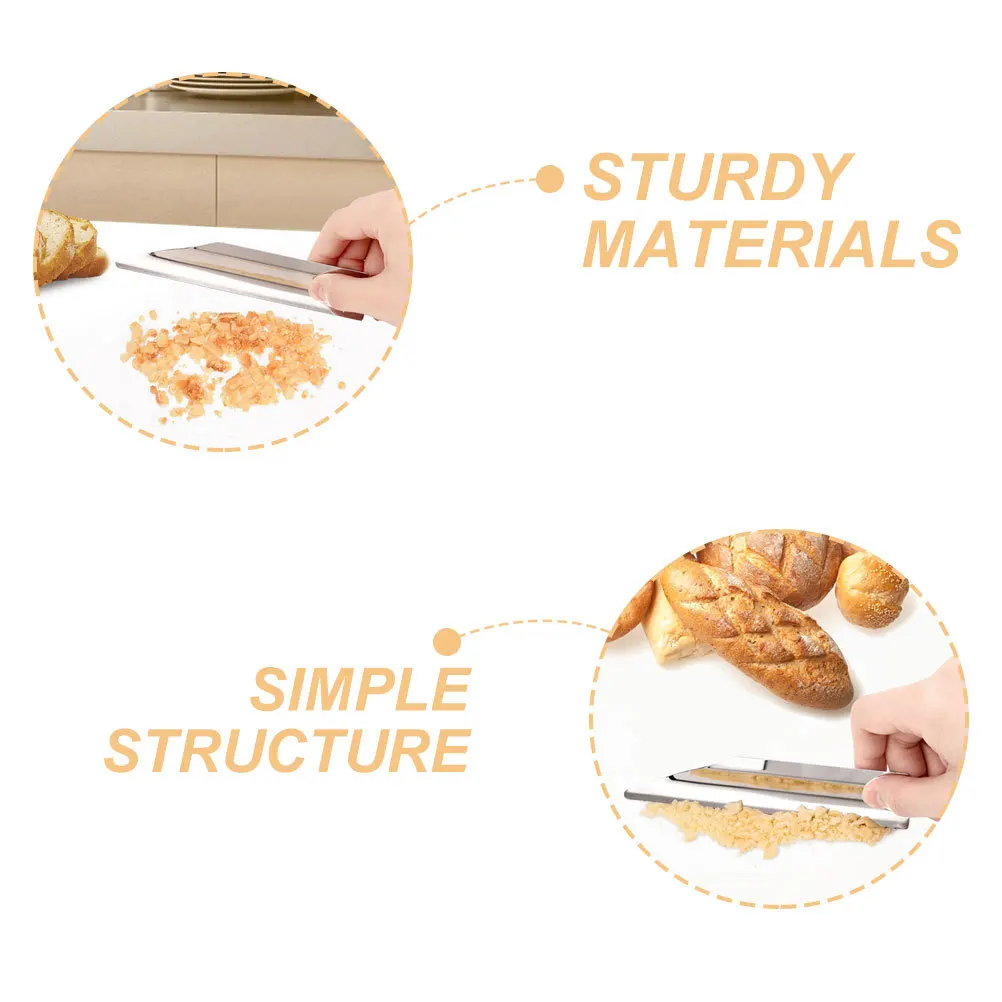 STURDY MATERIALS

SIMPLE STRUCTURE