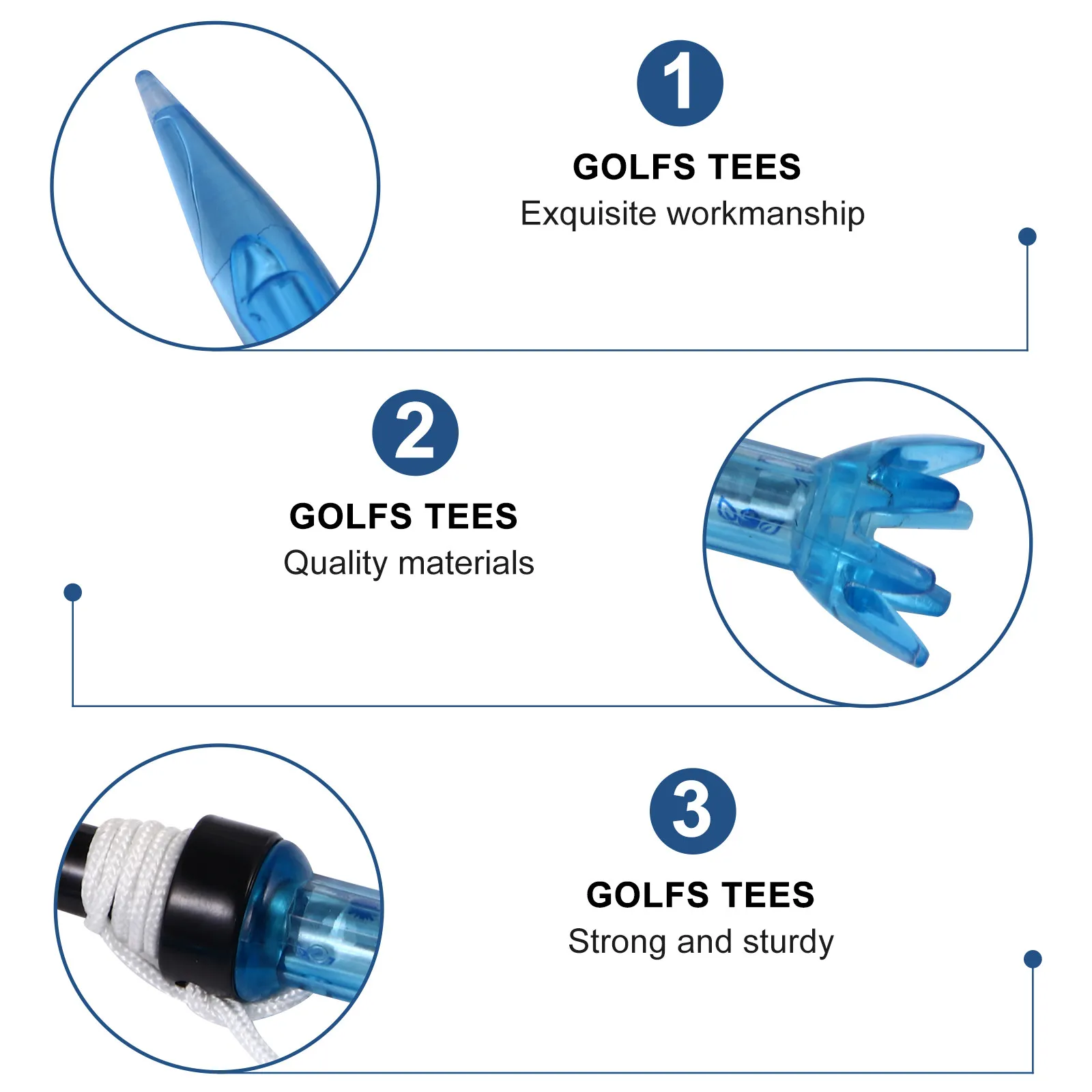 1

GOLFS TEES

Exquisite workmanship

2

GOLFS TEES

Quality materials

3

GOLFS TEES

Strong and sturdy