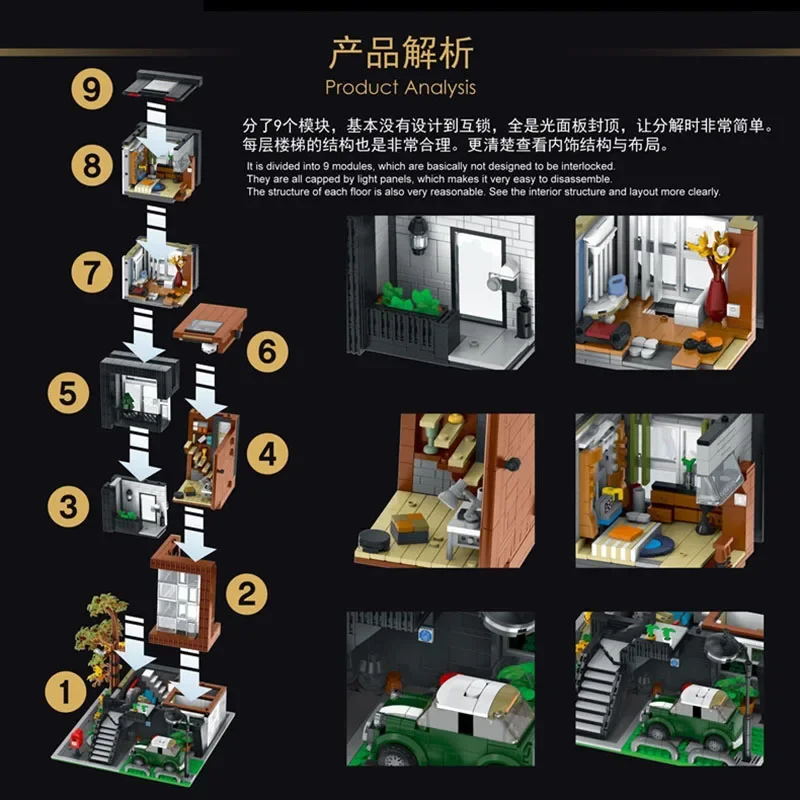 产品解析
Product Analysis

分了9个模块，基本没有设计到互锁，全是光面板封顶，让分解时非常简单。每层楼梯的结构也是非常合理。更清楚查看内饰结构与布局。

It is divided into 9 modules, which are basically not designed to be interlocked. They are all capped by light panels, which makes it very easy to disassemble. The structure of each floor is also very reasonable. See the interior structure and layout more clearly.

9
8
7
6
5
4
3
2
1