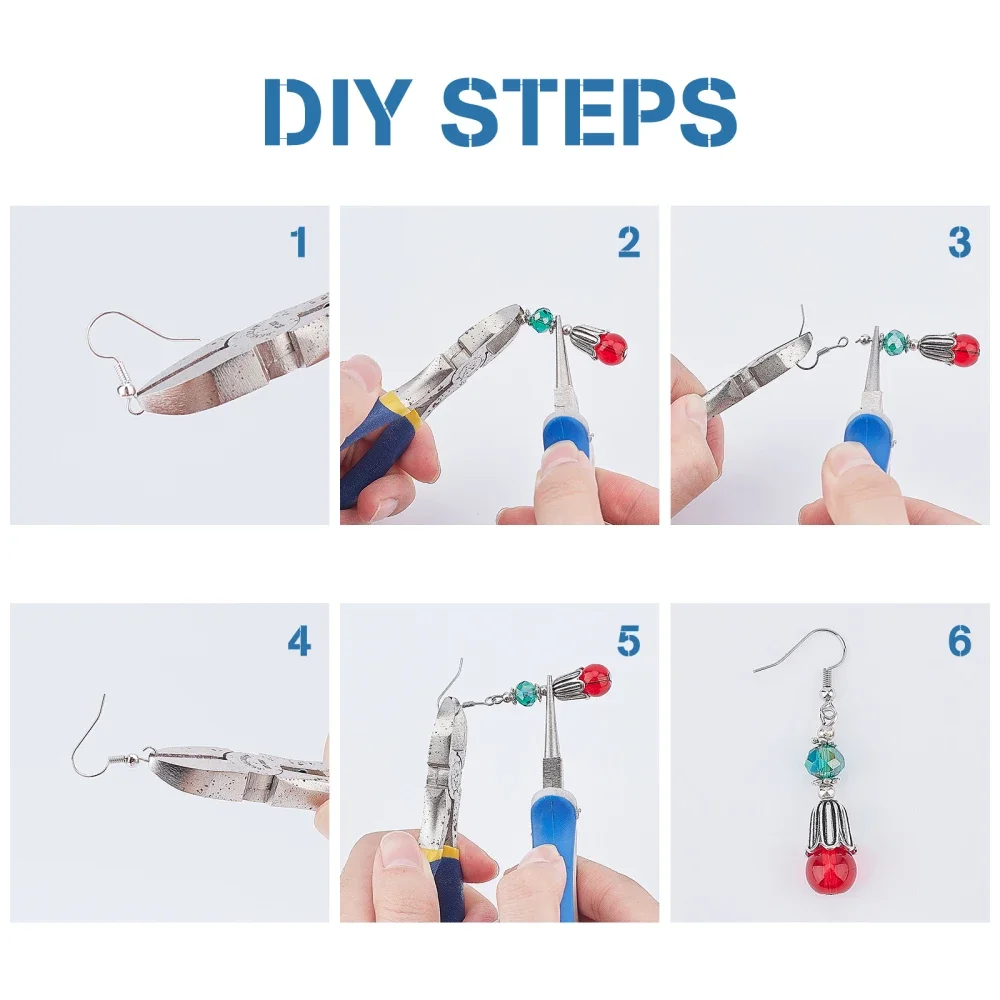 DIY STEPS

1

2

3

4

5

6