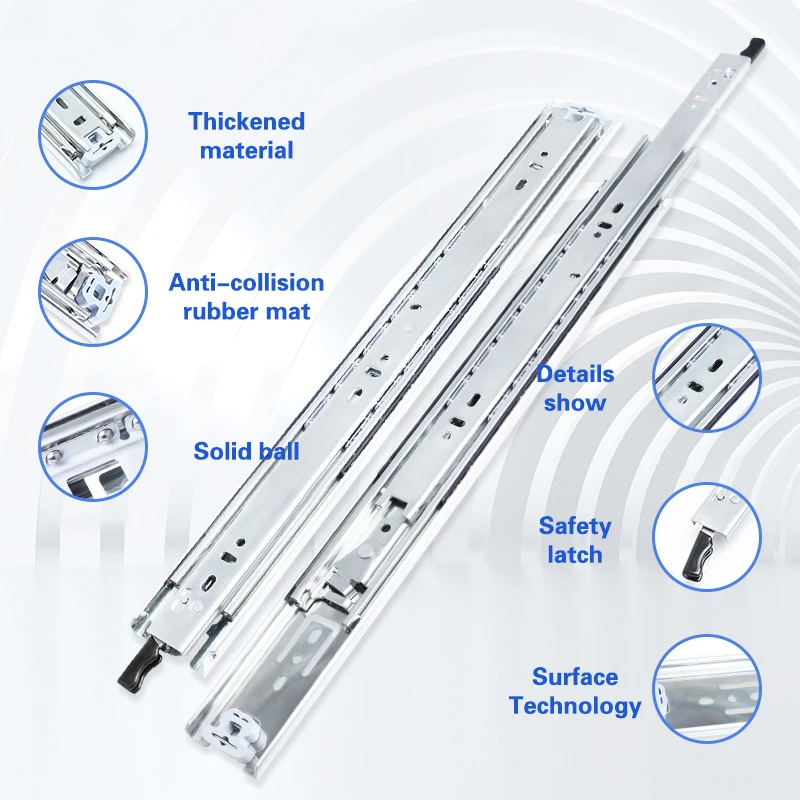 Thickened material

Anti-collision rubber mat

Solid ball

Details show

Safety latch

Surface Technology