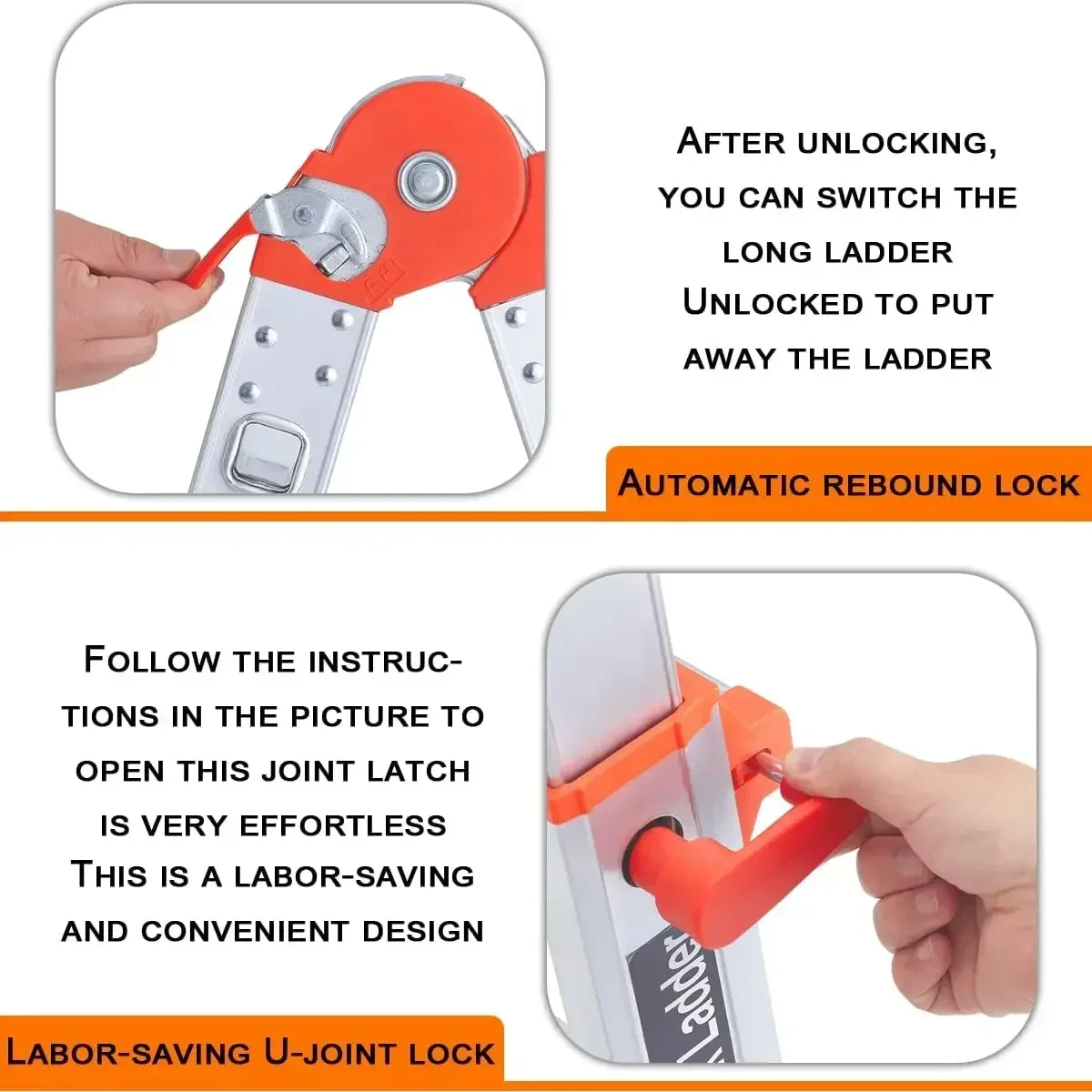 After unlocking, you can switch the long ladder Unlocked to put away the ladder

Automatic rebound lock

Follow the instructions in the picture to open this joint latch is very effortless This is a labor-saving and convenient design

Ladder

Labor-saving U-joint lock