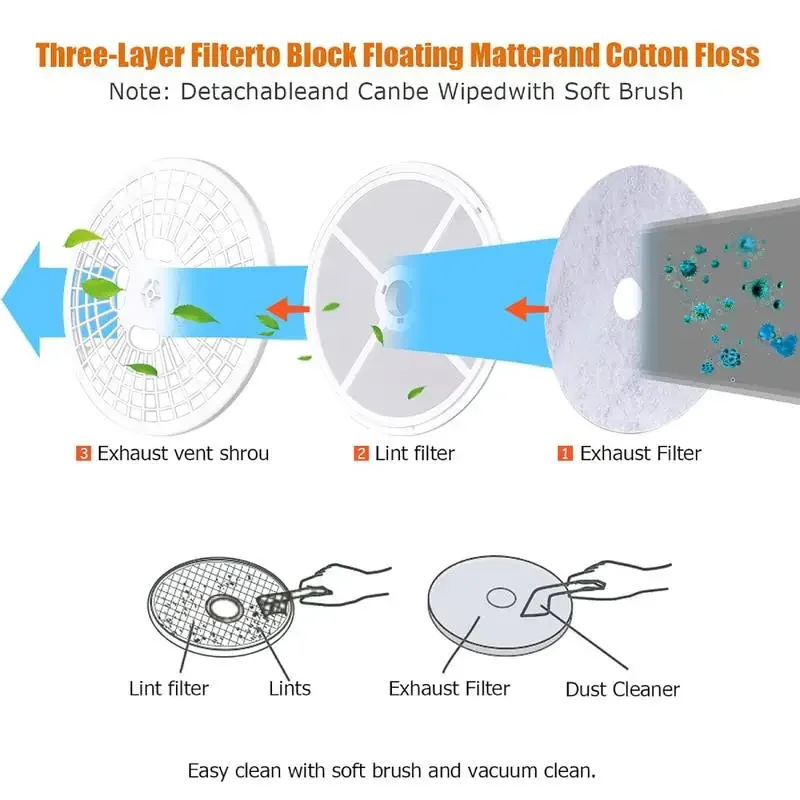 Three-Layer Filterto Block Floating Matterand Cotton Floss
Note: Detachableand Canbe Wipedwith Soft Brush

3 Exhaust vent shrou
2 Lint filter
1 Exhaust Filter

Lint filter
Lints
Exhaust Filter
Dust Cleaner

Easy clean with soft brush and vacuum clean.