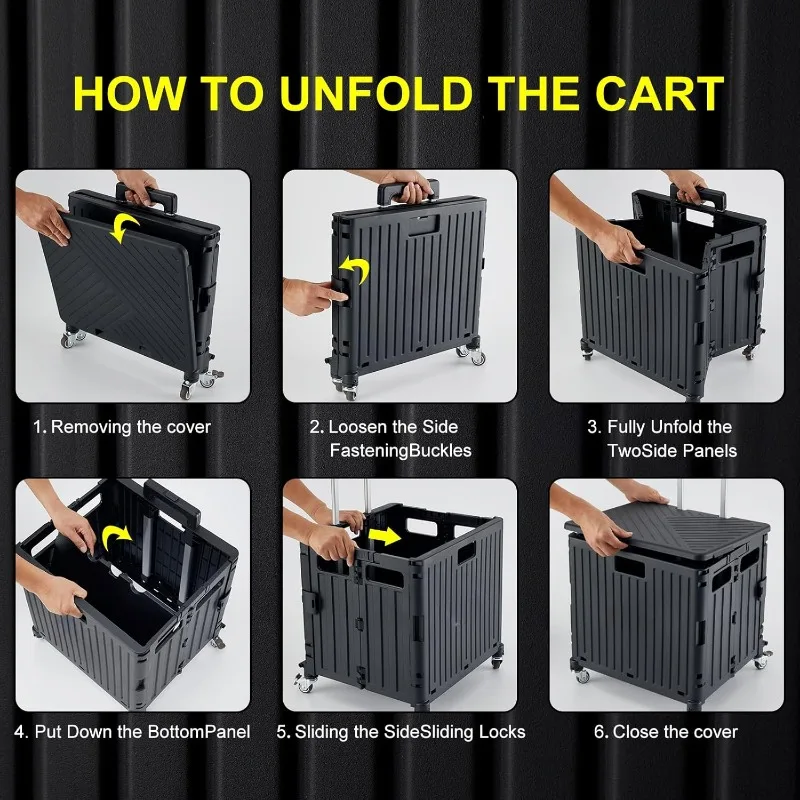 HOW TO UNFOLD THE CART

1. Removing the cover

2. Loosen the Side FasteningBuckles

3. Fully Unfold the TwoSide Panels

4. Put Down the BottomPanel

5. Sliding the SideSliding Locks

6. Close the cover