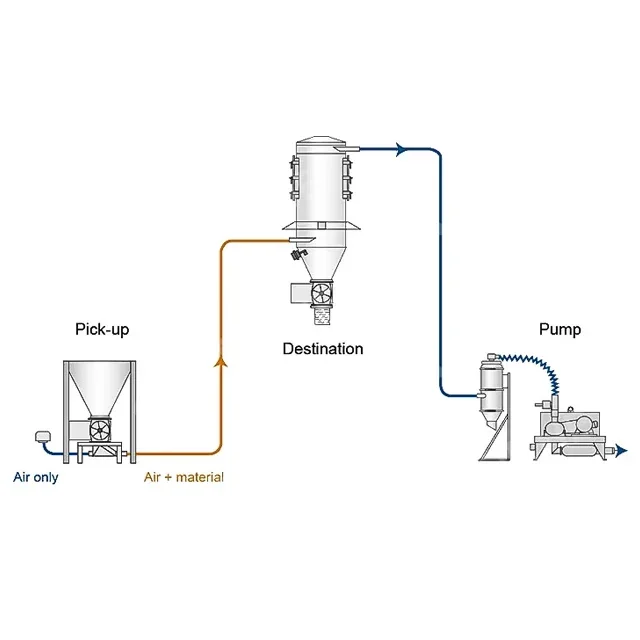 Pick-up

Destination

Pump

Air only

Air + material