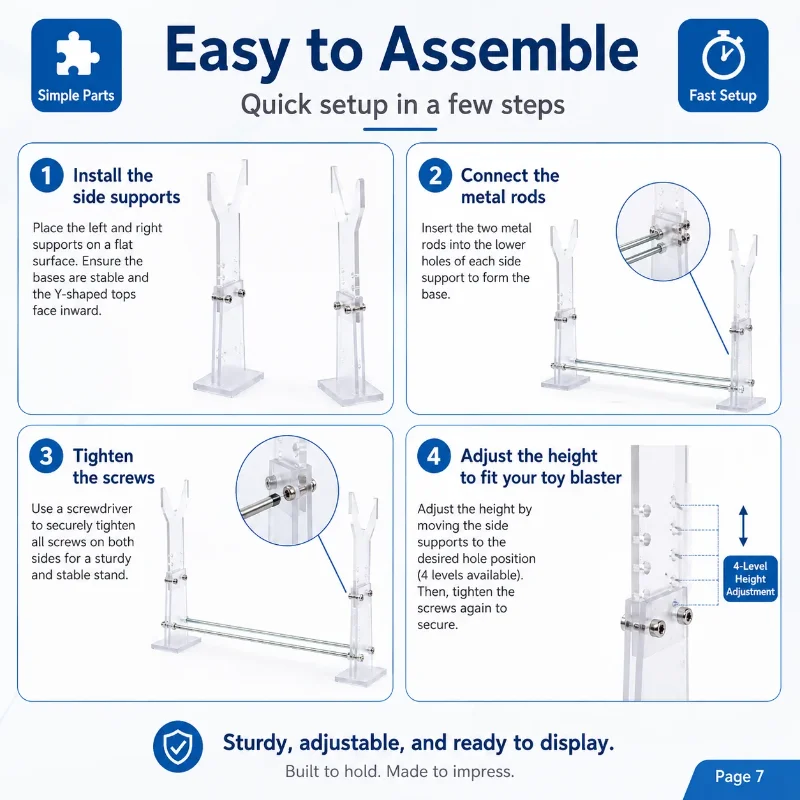 Simple Parts

Easy to Assemble

Quick setup in a few steps

Fast Setup

1 Install the side supports

Place the left and right supports on a flat surface. Ensure the bases are stable and the Y-shaped tops face inward.

2 Connect the metal rods

Insert the two metal rods into the lower holes of each side support to form the base.

3 Tighten the screws

Use a screwdriver to securely tighten all screws on both sides for a sturdy and stable stand.

4 Adjust the height to fit your toy blaster

Adjust the height by moving the side supports to the desired hole position (4 levels available). Then, tighten the screws again to secure.

4-Level Height Adjustment

Sturdy, adjustable, and ready to display.

Built to hold. Made to impress.

Page 7