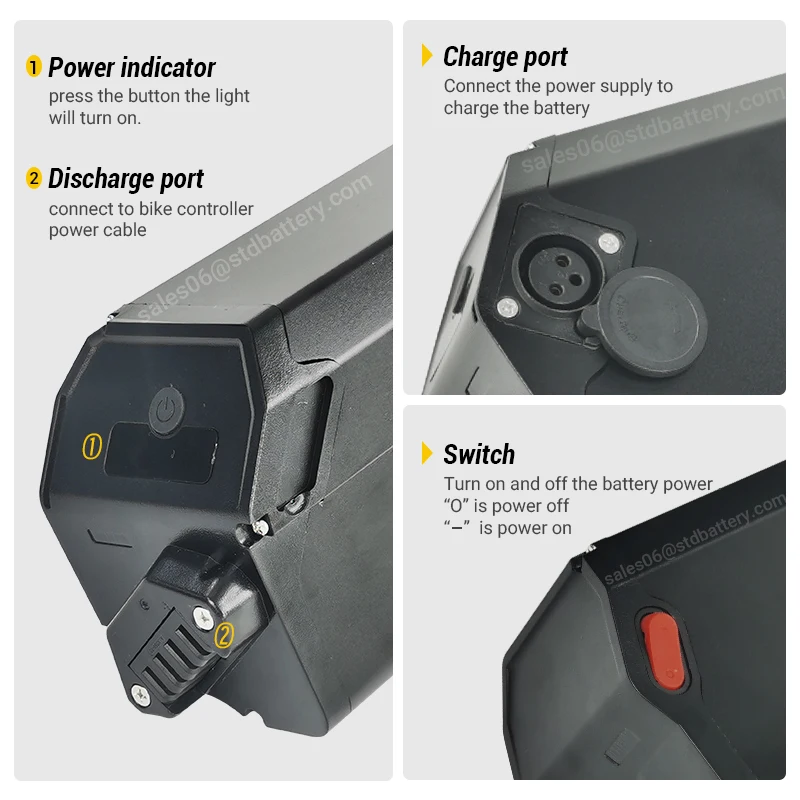 1 Power indicator
press the button the light will turn on.

2 Discharge port
connect to bike controller power cable

sales06@stdbattery.com

①

②

Charge port
Connect the power supply to charge the battery

sales06@stdbattery.com

Switch
Turn on and off the battery power
"O" is power off
"–" is power on

sales06@stdbattery.com