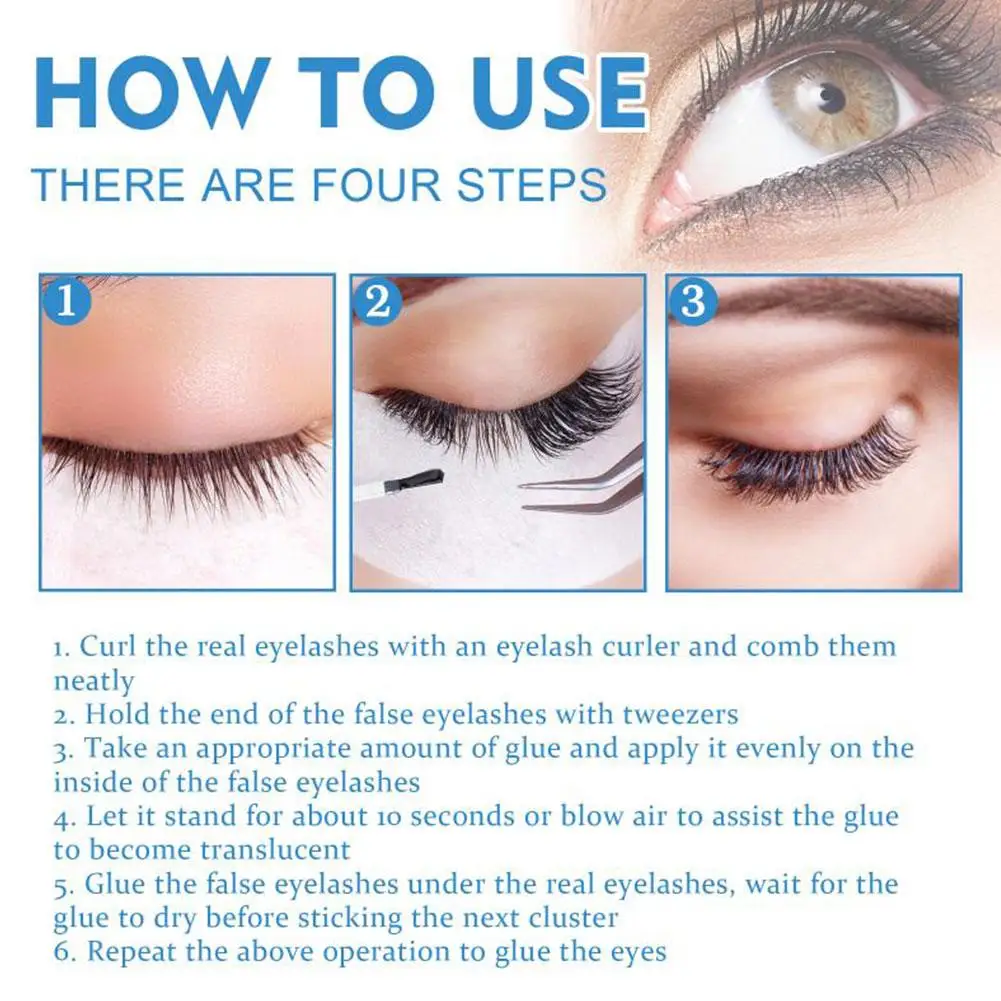 HOW TO USE

THERE ARE FOUR STEPS

1

2

3

1. Curl the real eyelashes with an eyelash curler and comb them neatly
2. Hold the end of the false eyelashes with tweezers
3. Take an appropriate amount of glue and apply it evenly on the inside of the false eyelashes
4. Let it stand for about 10 seconds or blow air to assist the glue to become translucent
5. Glue the false eyelashes under the real eyelashes, wait for the glue to dry before sticking the next cluster
6. Repeat the above operation to glue the eyes