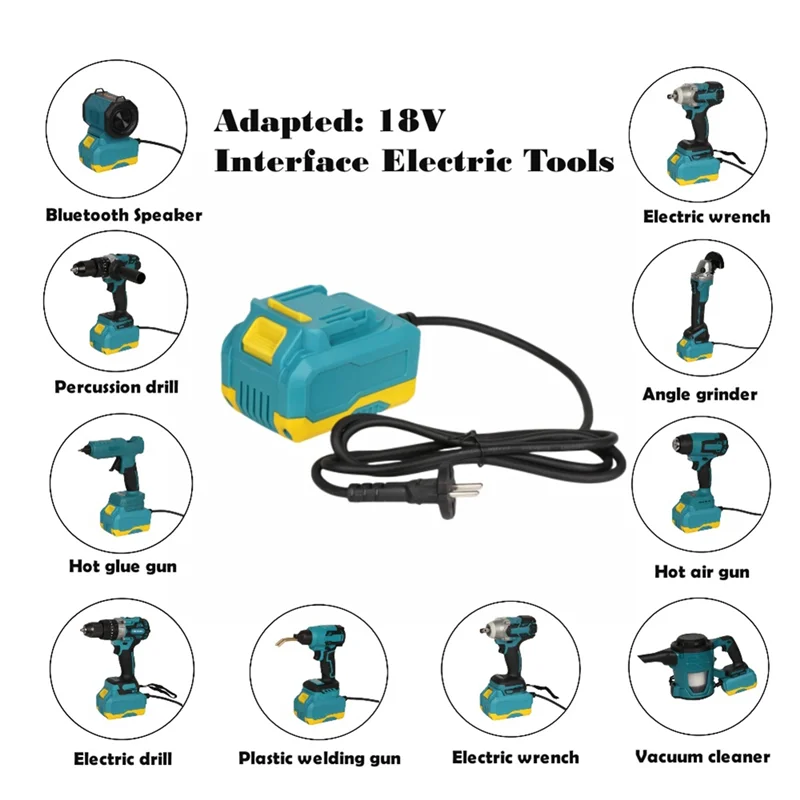 Adapted: 18V
Interface Electric Tools

Bluetooth Speaker

Electric wrench

Percussion drill

Angle grinder

Hot glue gun

Hot air gun

Electric drill

Plastic welding gun

Electric wrench

Vacuum cleaner