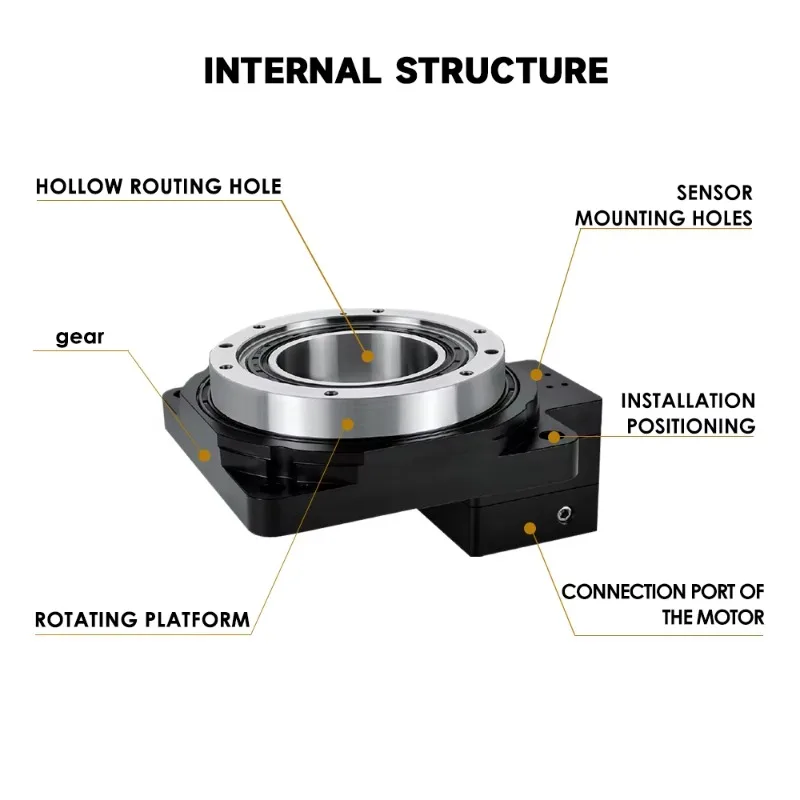 INTERNAL STRUCTURE

HOLLOW ROUTING HOLE

SENSOR MOUNTING HOLES

gear

INSTALLATION POSITIONING

ROTATING PLATFORM

CONNECTION PORT OF THE MOTOR