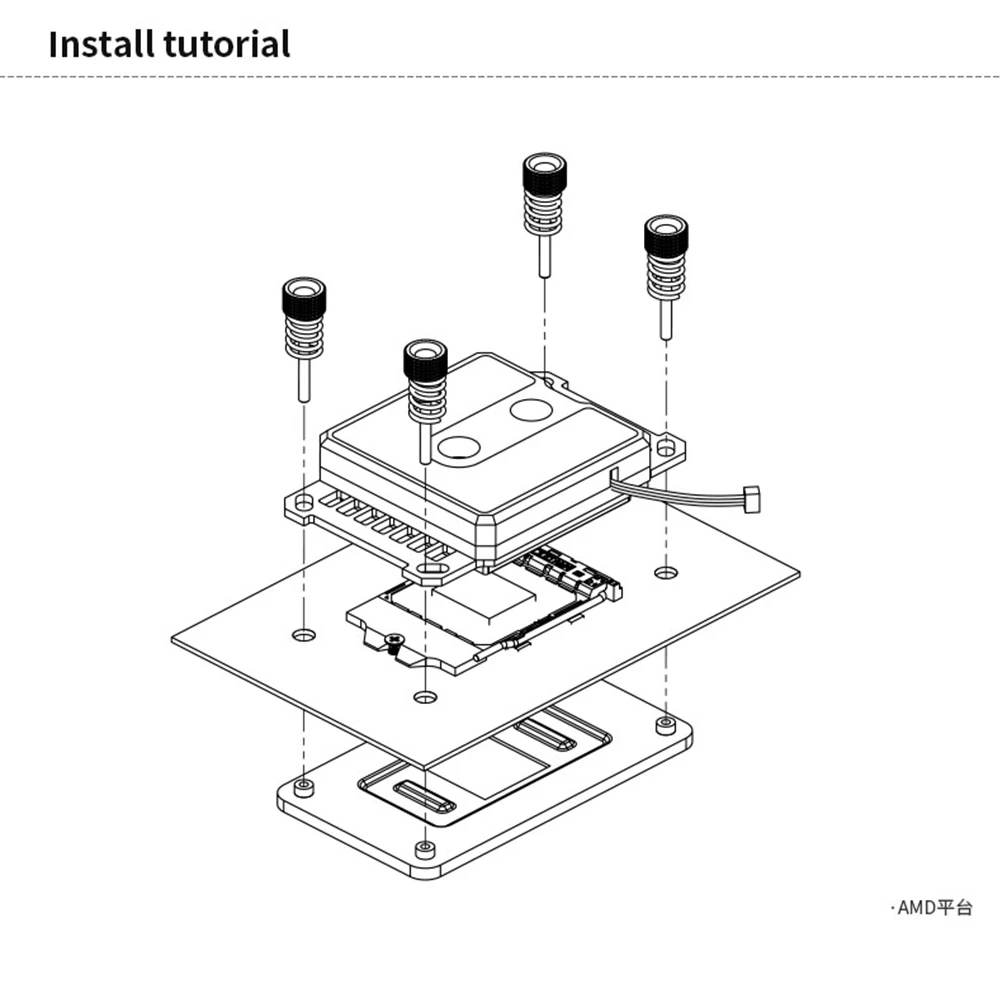 Install tutorial

·AMD平台