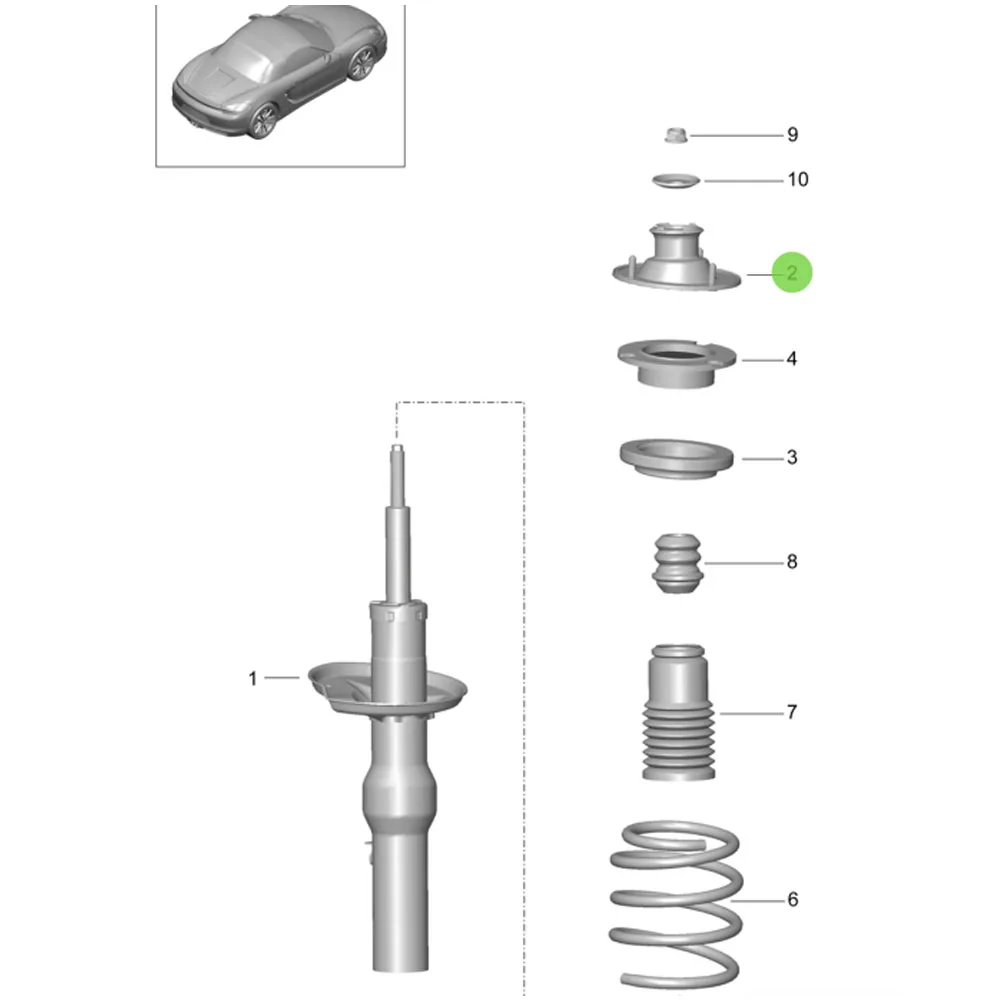 9
10
2
4
3
8
1
7
6