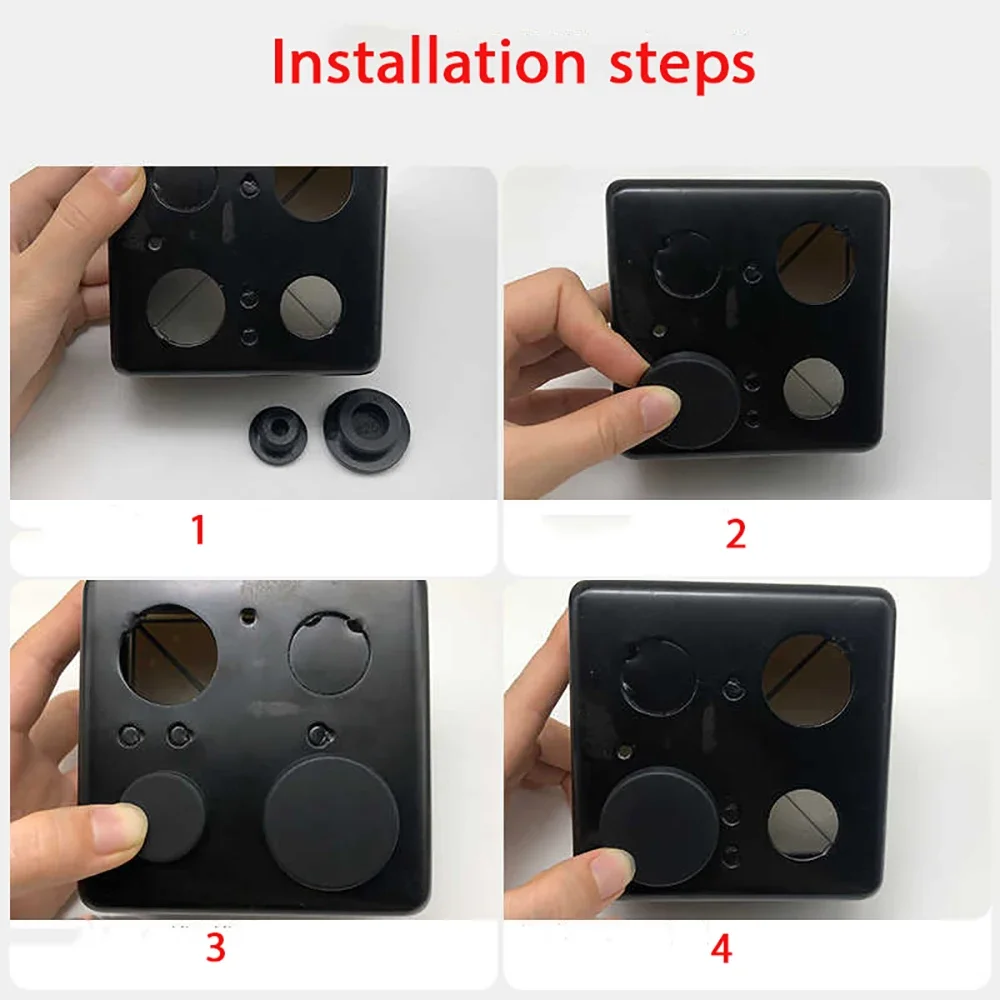 Installation steps

1

2

3

4