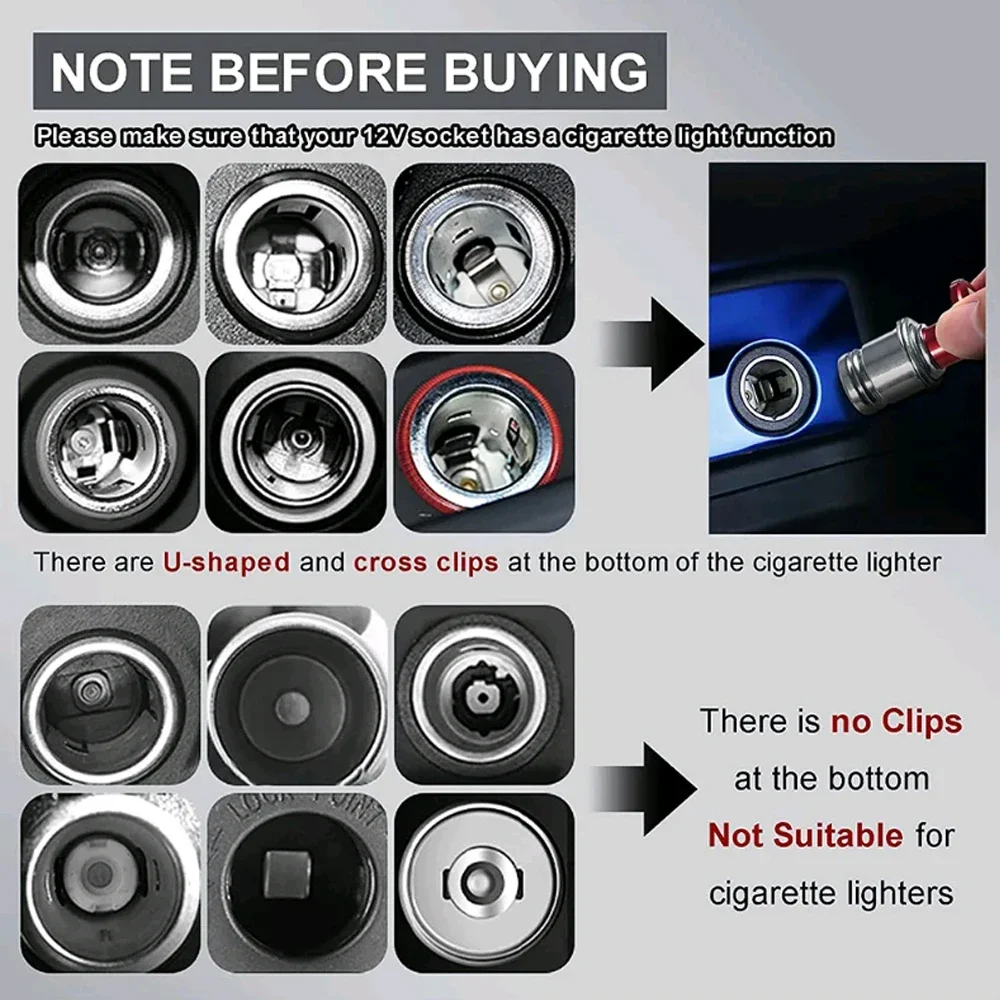 NOTE BEFORE BUYING

Please make sure that your 12V socket has a cigarette light function

There are U-shaped and cross clips at the bottom of the cigarette lighter

There is no Clips at the bottom Not Suitable for cigarette lighters