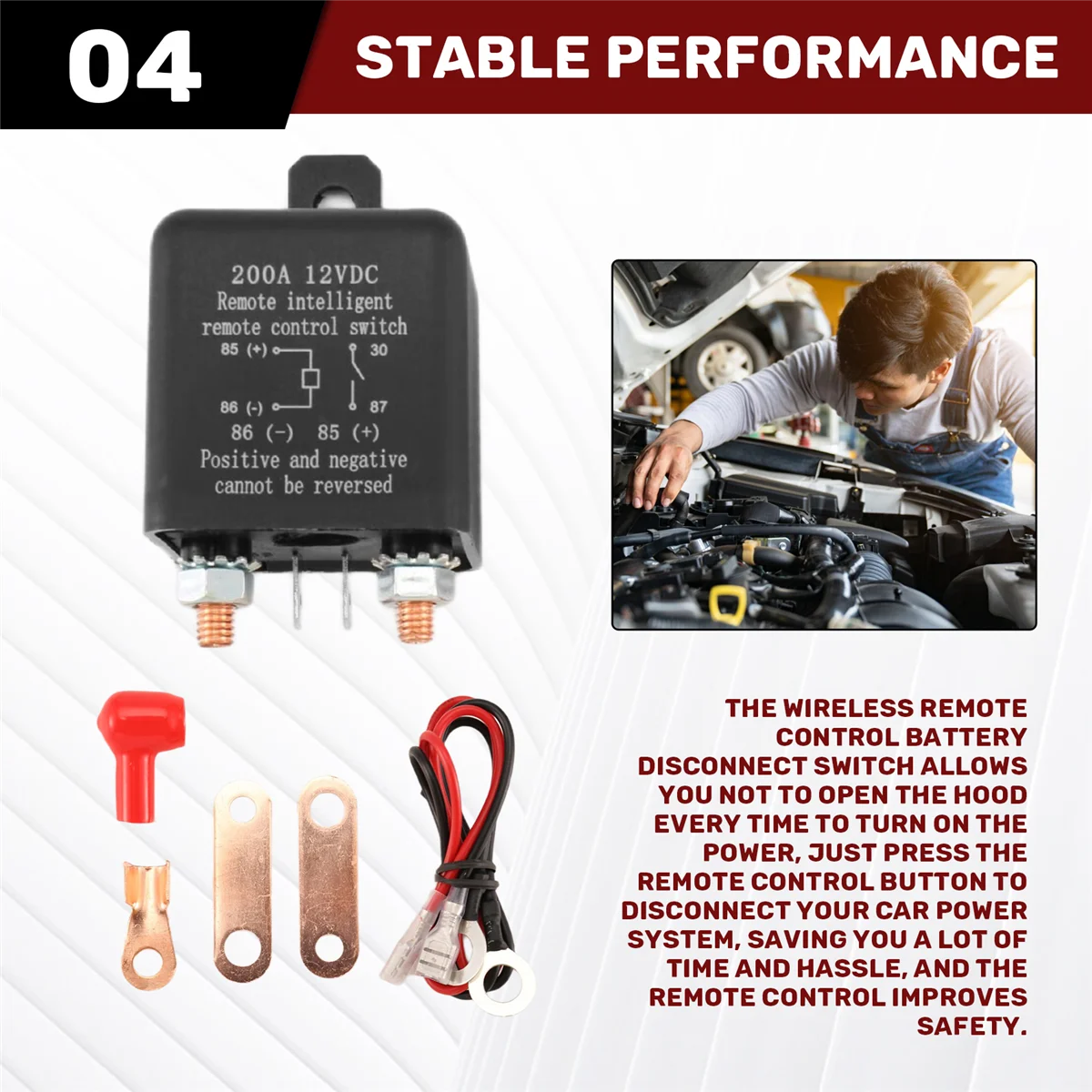 04

STABLE PERFORMANCE

200A 12VDC
Remote intelligent
remote control switch
85 (+) 30
86 (-) 87
86 (-) 85 (+)
Positive and negative
cannot be reversed

THE WIRELESS REMOTE CONTROL BATTERY DISCONNECT SWITCH ALLOWS YOU NOT TO OPEN THE HOOD EVERY TIME TO TURN ON THE POWER, JUST PRESS THE REMOTE CONTROL BUTTON TO DISCONNECT YOUR CAR POWER SYSTEM, SAVING YOU A LOT OF TIME AND HASSLE, AND THE REMOTE CONTROL IMPROVES SAFETY.