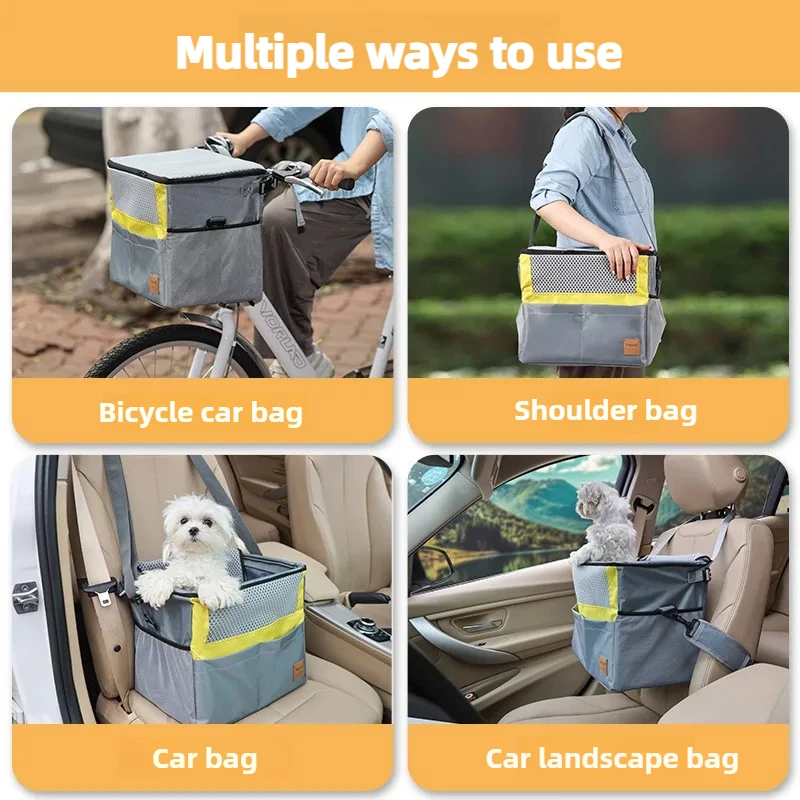 Multiple ways to use

Bicycle car bag

Shoulder bag

Car bag

Car landscape bag