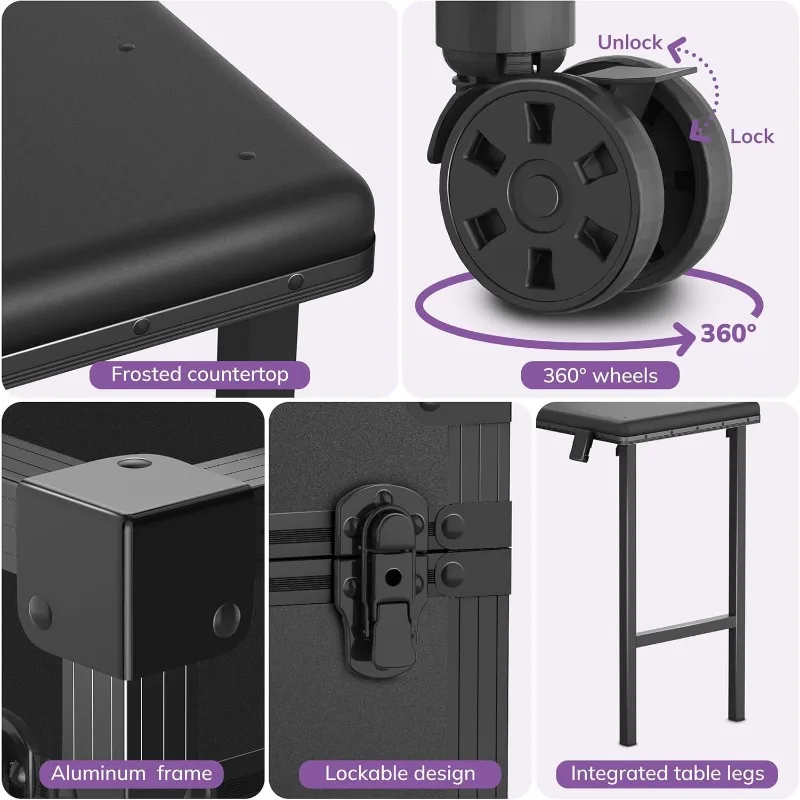 Frosted countertop

Unlock

Lock

360°

360° wheels

Aluminum frame

Lockable design

Integrated table legs