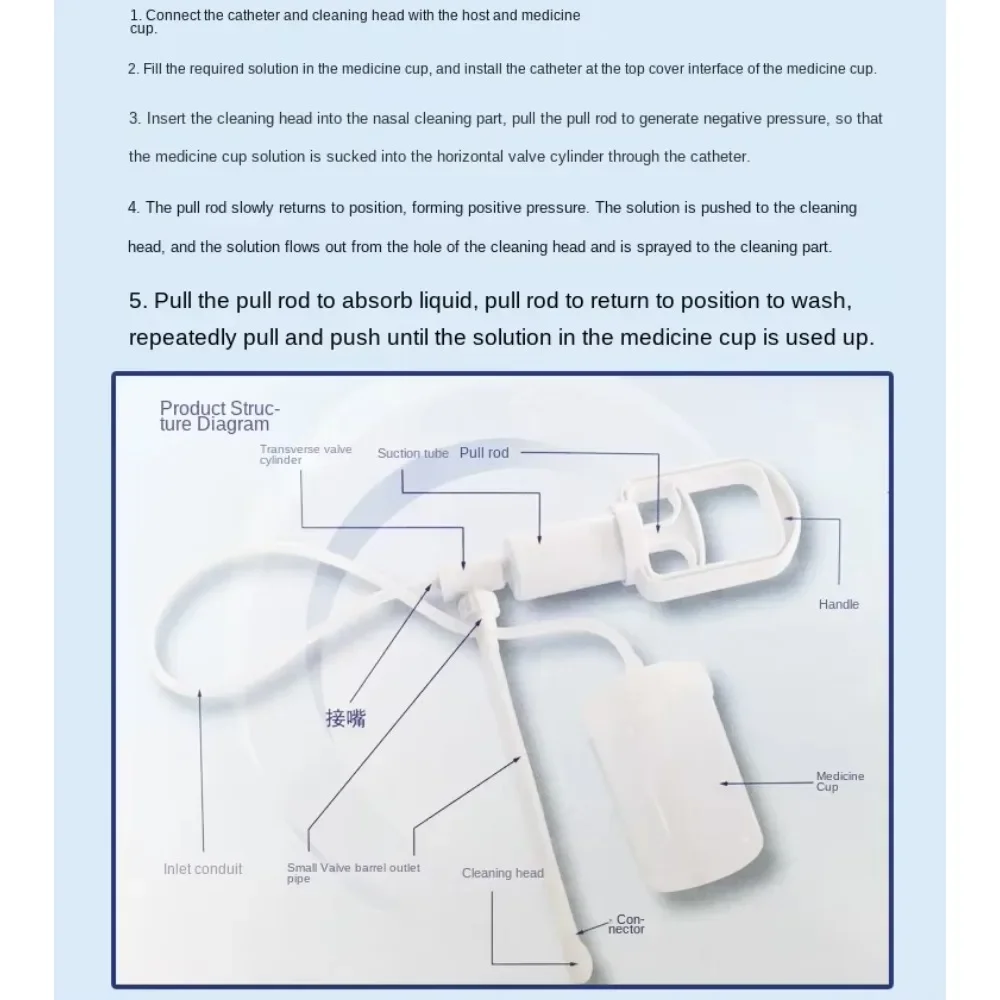 1. Connect the catheter and cleaning head with the host and medicine cup.

2. Fill the required solution in the medicine cup, and install the catheter at the top cover interface of the medicine cup.

3. Insert the cleaning head into the nasal cleaning part, pull the pull rod to generate negative pressure, so that the medicine cup solution is sucked into the horizontal valve cylinder through the catheter.

4. The pull rod slowly returns to position, forming positive pressure. The solution is pushed to the cleaning head, and the solution flows out from the hole of the cleaning head and is sprayed to the cleaning part.

5. Pull the pull rod to absorb liquid, pull rod to return to position to wash, repeatedly pull and push until the solution in the medicine cup is used up.

Product Structure Diagram

Transverse valve cylinder

Suction tube

Pull rod

Handle

接嘴

Medicine Cup

Inlet conduit

Small Valve barrel outlet pipe

Cleaning head

Connector