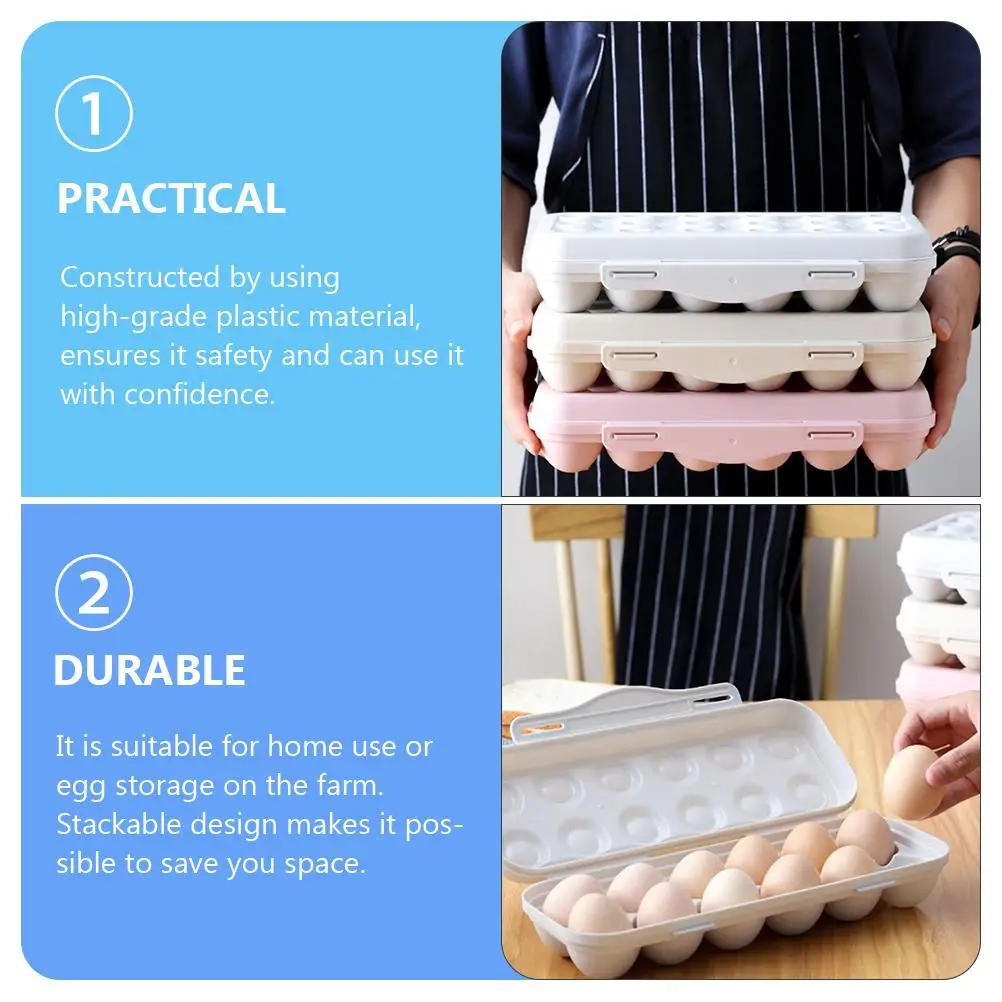 1

PRACTICAL

Constructed by using high-grade plastic material, ensures it safety and can use it with confidence.

2

DURABLE

It is suitable for home use or egg storage on the farm. Stackable design makes it possible to save you space.