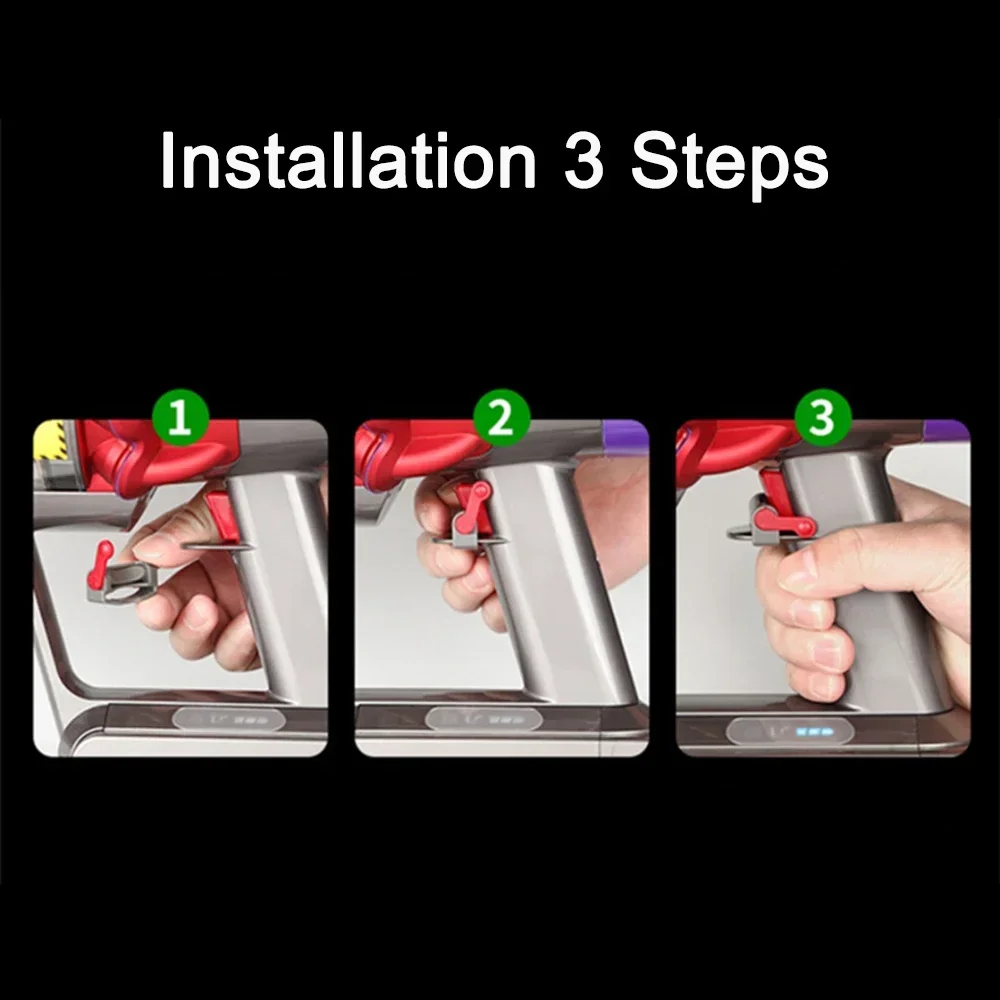 Installation 3 Steps

1

2

3