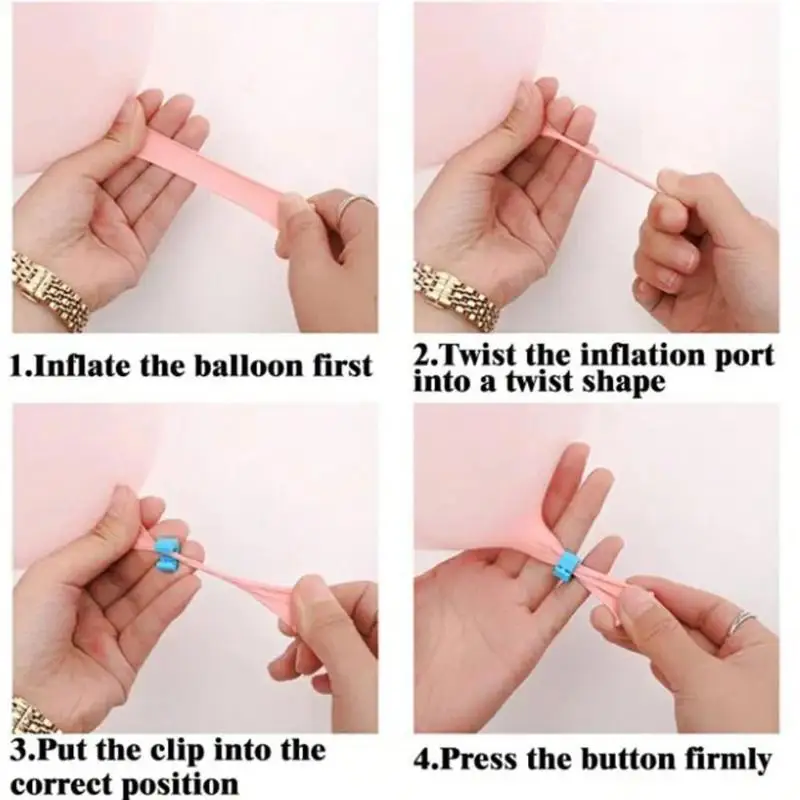 1.Inflate the balloon first

2.Twist the inflation port into a twist shape

3.Put the clip into the correct position

4.Press the button firmly