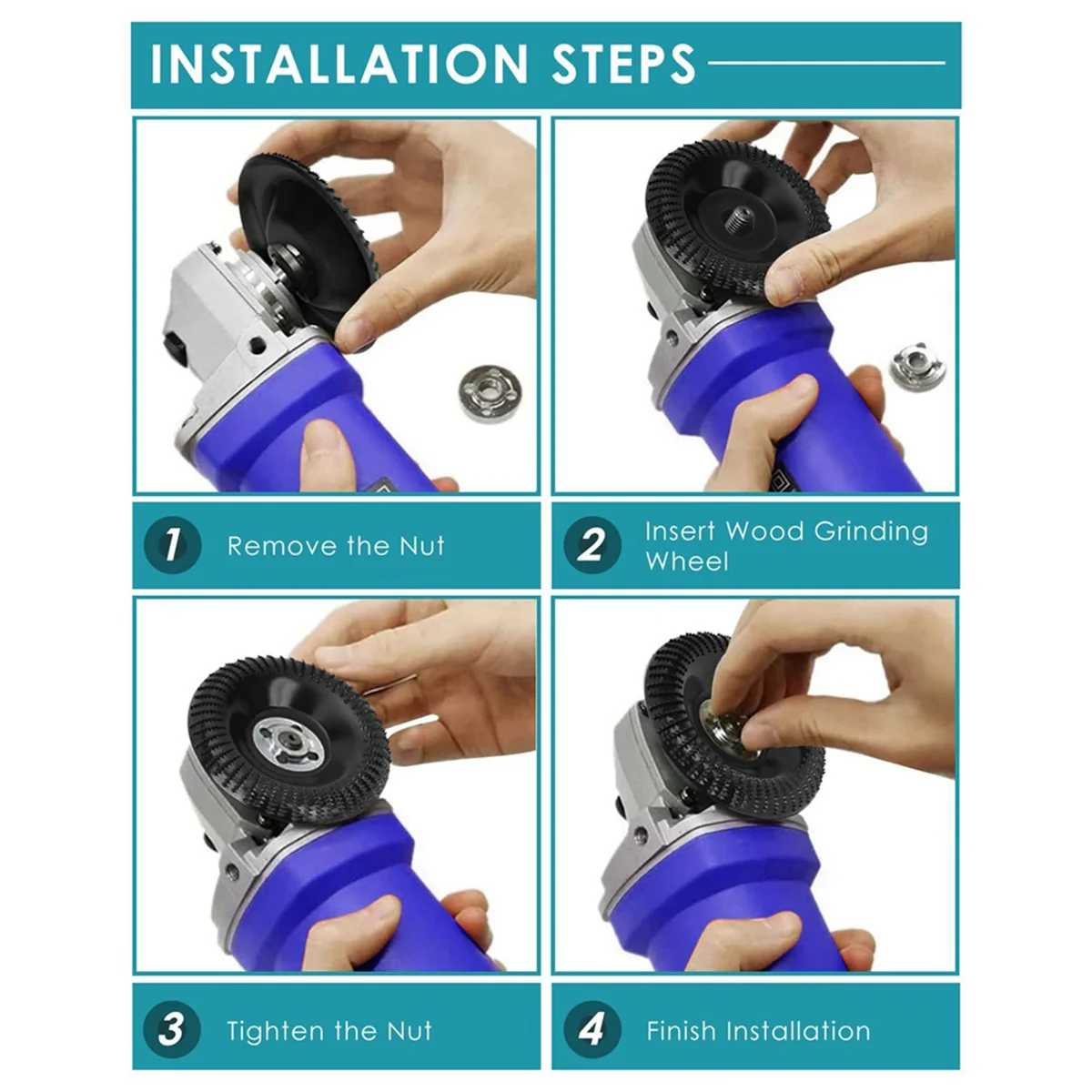 INSTALLATION STEPS

1 Remove the Nut

2 Insert Wood Grinding Wheel

3 Tighten the Nut

4 Finish Installation