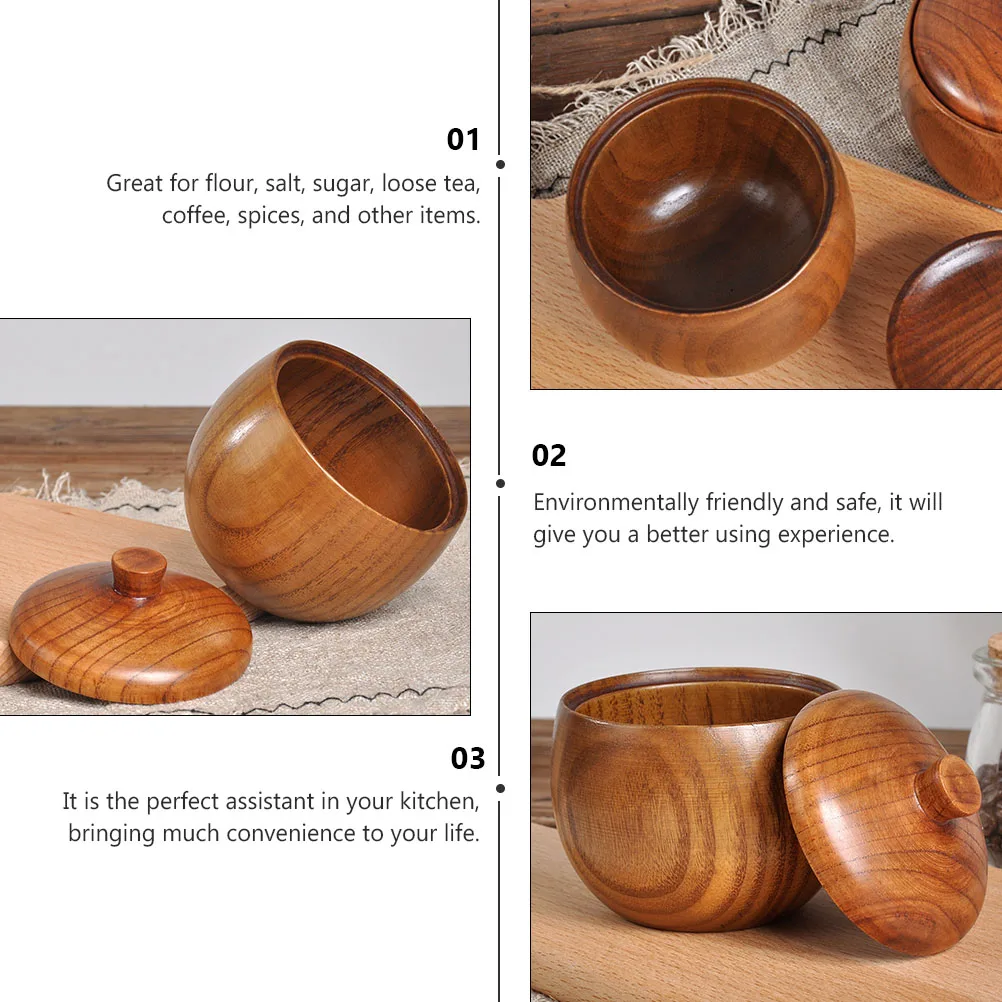 01

Great for flour, salt, sugar, loose tea, coffee, spices, and other items.

02

Environmentally friendly and safe, it will give you a better using experience.

03

It is the perfect assistant in your kitchen, bringing much convenience to your life.