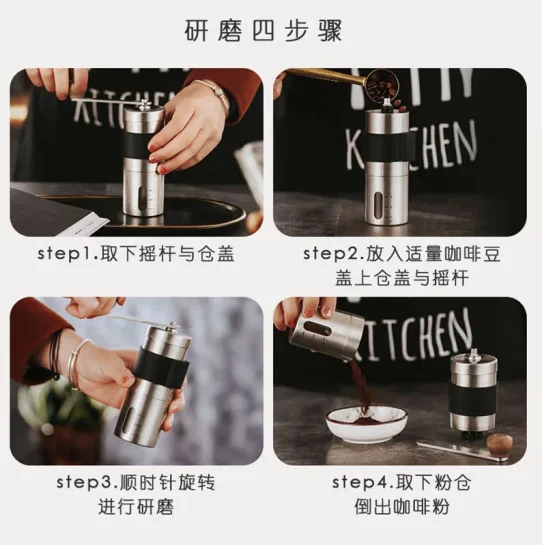 研磨四步骤

KITCHEN

step1.取下摇杆与仓盖

KITCHEN

step2.放入适量咖啡豆
盖上仓盖与摇杆

step3.顺时针旋转
进行研磨

KITCHEN

step4.取下粉仓
倒出咖啡粉