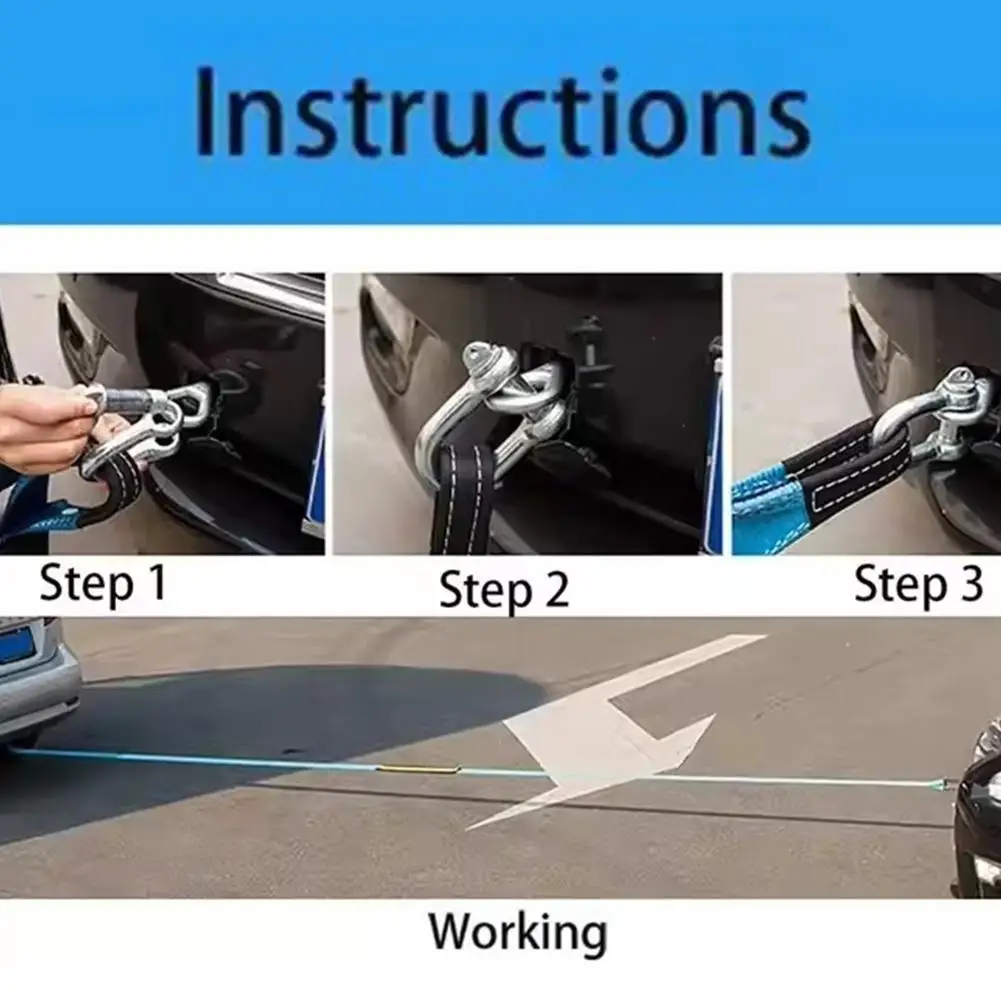 Instructions

Step 1

Step 2

Step 3

Working