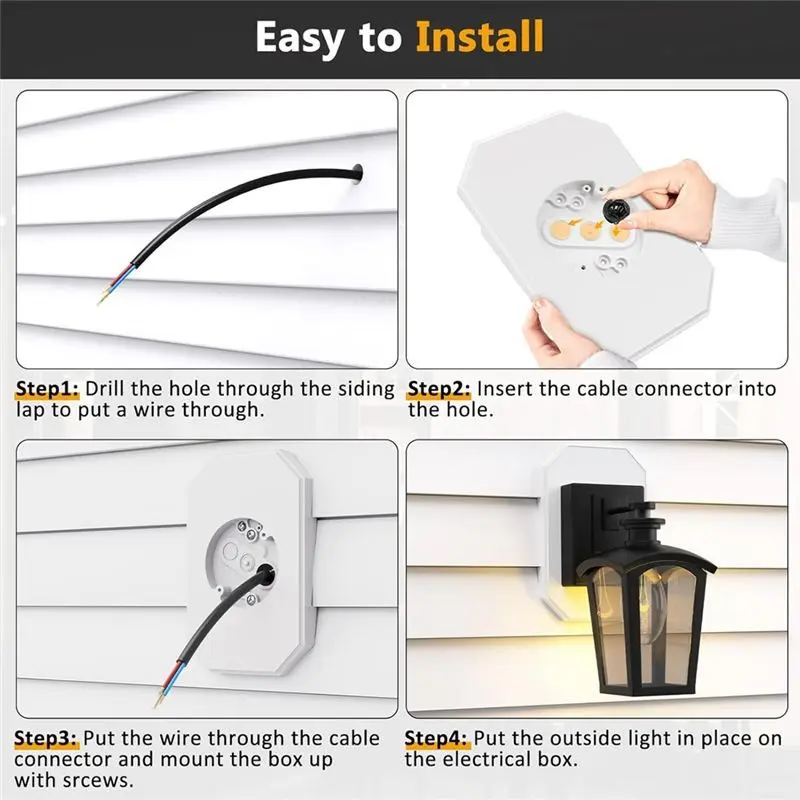 Easy to Install

Step1: Drill the hole through the siding lap to put a wire through.

Step2: Insert the cable connector into the hole.

Step3: Put the wire through the cable connector and mount the box up with srcews.

Step4: Put the outside light in place on the electrical box.