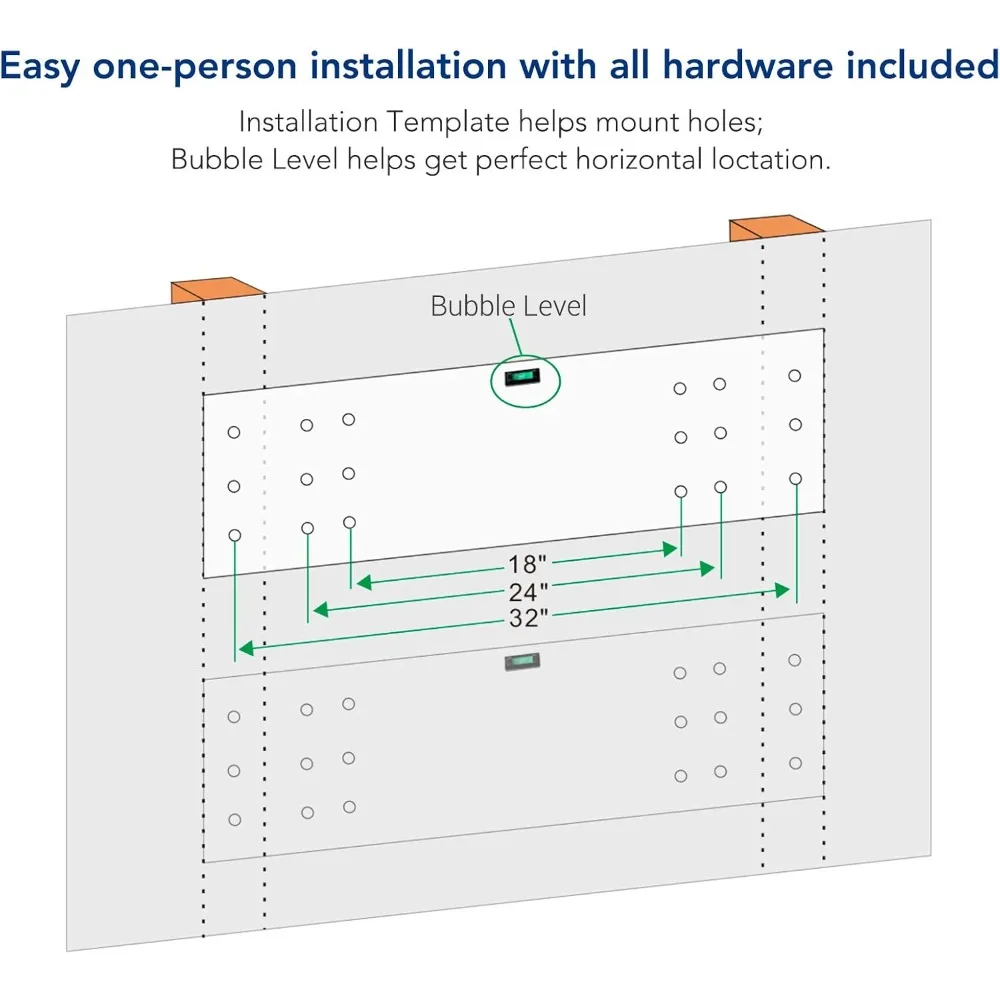 Easy one-person installation with all hardware included

Installation Template helps mount holes;
Bubble Level helps get perfect horizontal loctation.

Bubble Level

18"
24"
32"