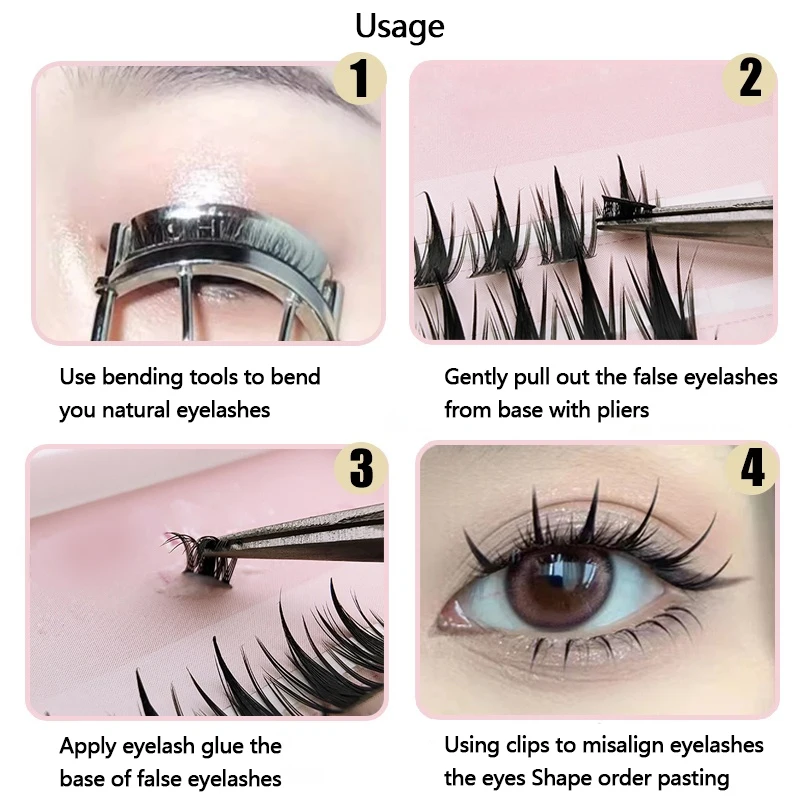 Usage

1

Use bending tools to bend you natural eyelashes

2

Gently pull out the false eyelashes from base with pliers

3

Apply eyelash glue the base of false eyelashes

4

Using clips to misalign eyelashes the eyes Shape order pasting