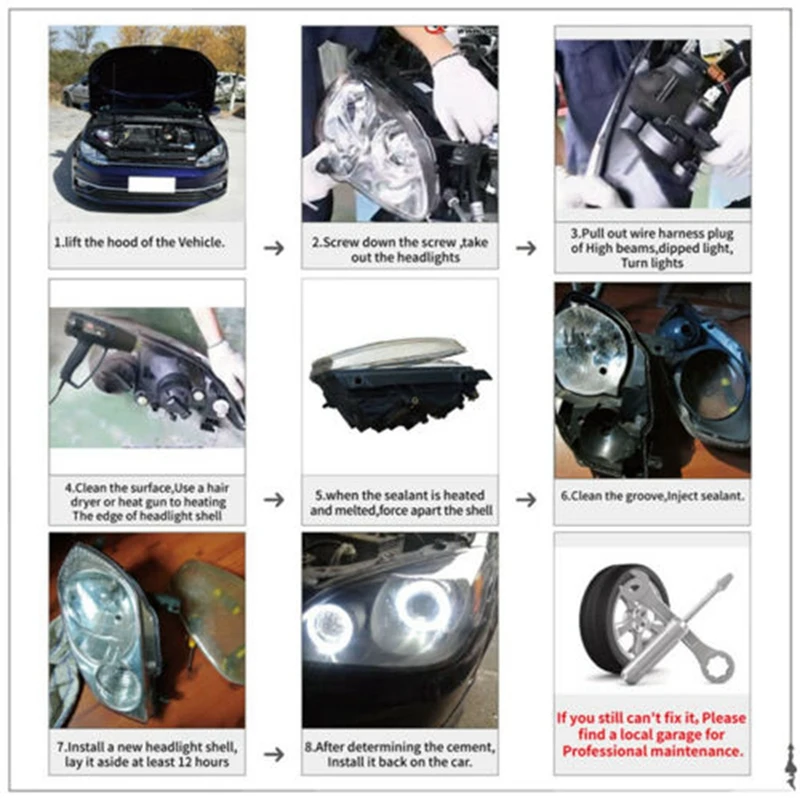 1.lift the hood of the Vehicle.

2.Screw down the screw ,take out the headlights

3.Pull out wire harness plug of High beams,dipped light, Turn lights

4.Clean the surface,Use a hair dryer or heat gun to heating The edge of headlight shell

5.when the sealant is heated and melted,force apart the shell

6.Clean the groove,Inject sealant.

7.Install a new headlight shell, lay it aside at least 12 hours

8.After determining the cement, Install it back on the car.

If you still can't fix it, Please find a local garage for Professional maintenance.