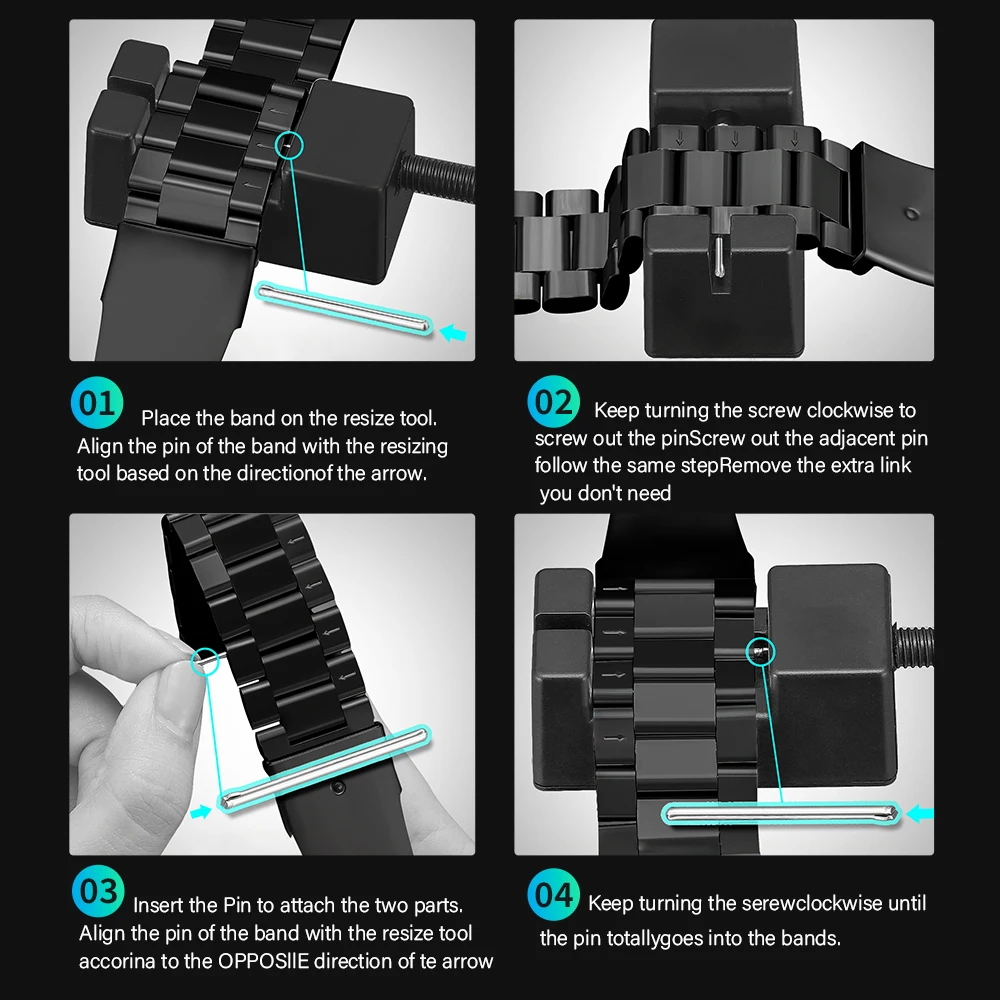 01 Place the band on the resize tool. Align the pin of the band with the resizing tool based on the directionof the arrow.

02 Keep turning the screw clockwise to screw out the pinScrew out the adjacent pin follow the same stepRemove the extra link you don't need

03 Insert the Pin to attach the two parts. Align the pin of the band with the resize tool accorina to the OPPOSIIE direction of te arrow

04 Keep turning the serewclockwise until the pin totallygoes into the bands.