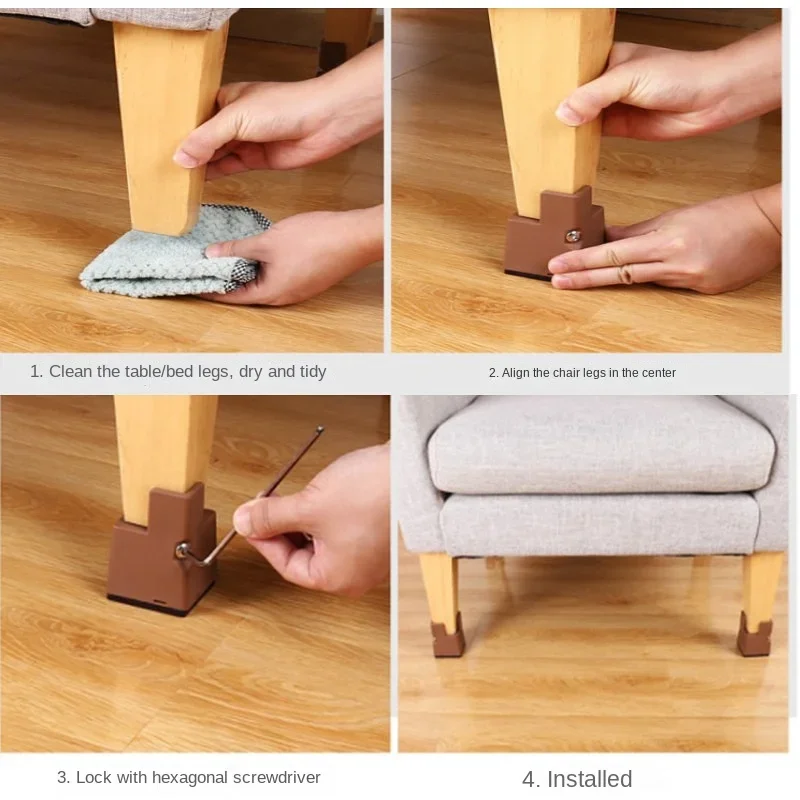 1. Clean the table/bed legs, dry and tidy

2. Align the chair legs in the center

3. Lock with hexagonal screwdriver

4. Installed