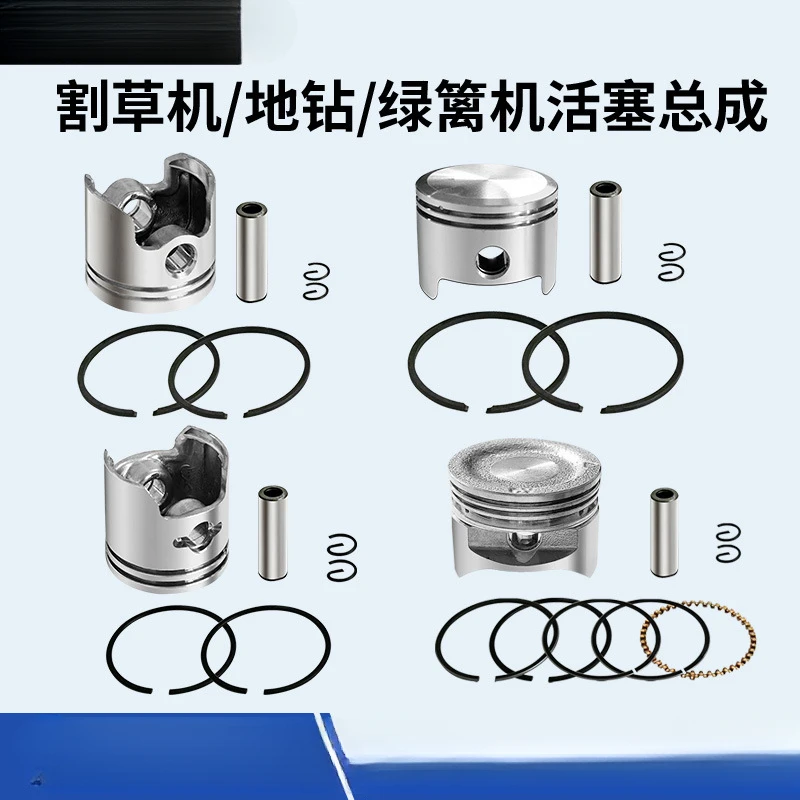 割草机/地钻/绿篱机活塞总成