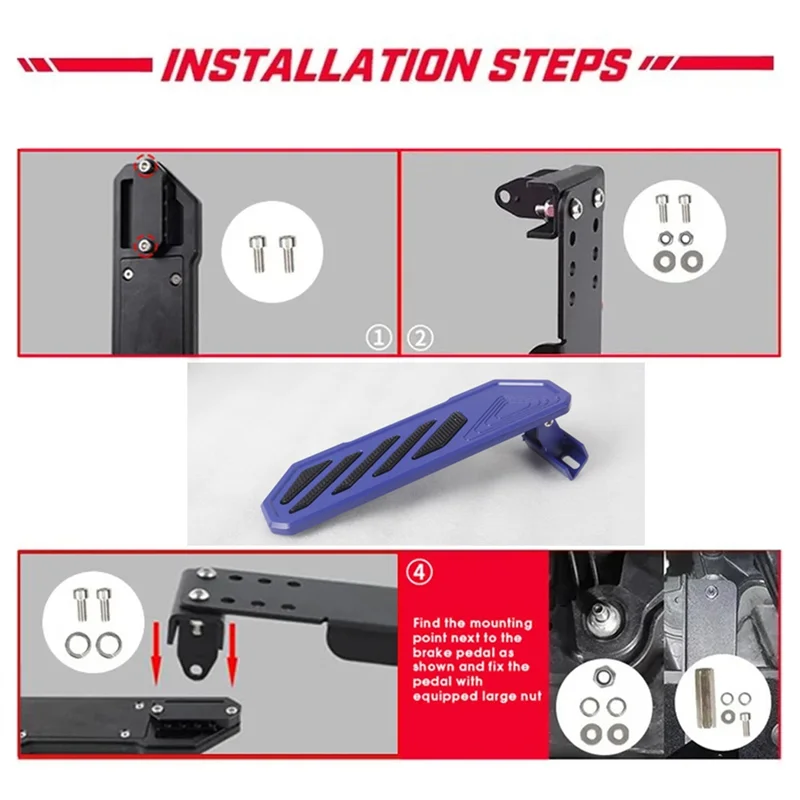 INSTALLATION STEPS

①

②

④

Find the mounting point next to the brake pedal as shown and fix the pedal with equipped large nut