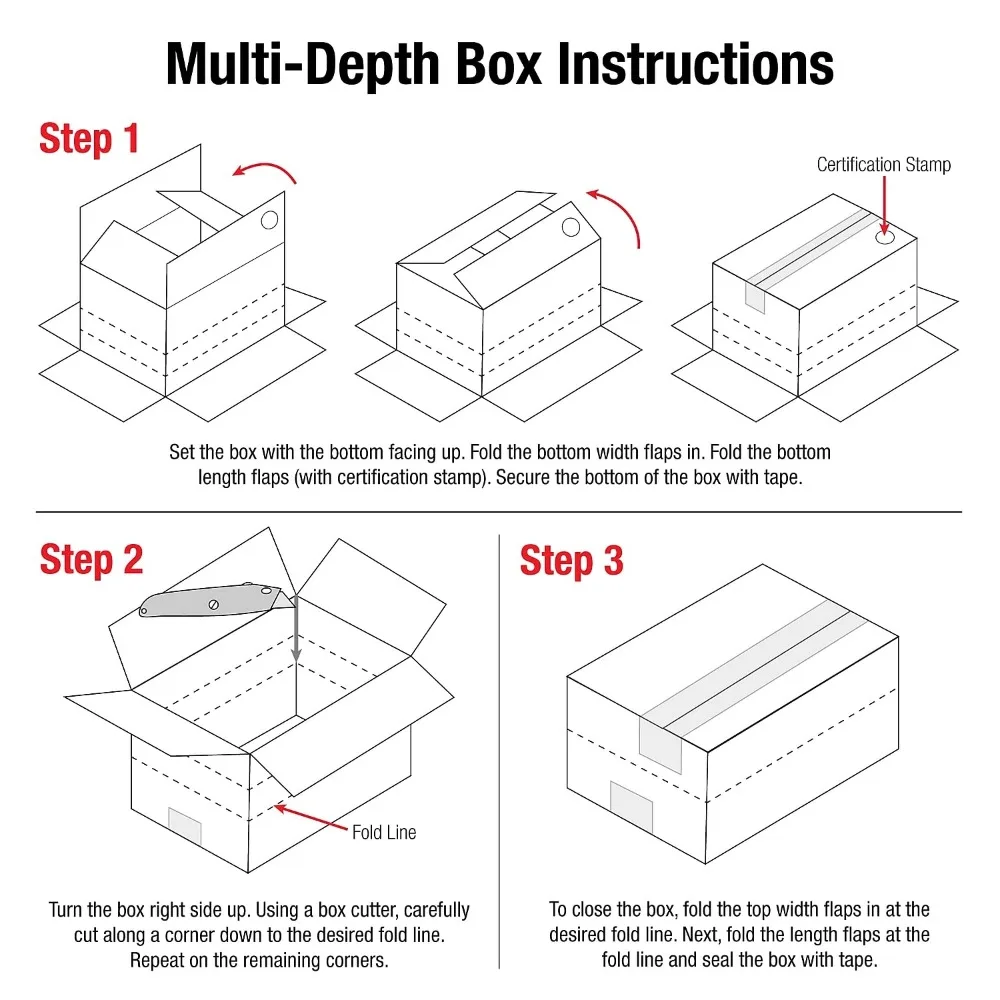 Multi-Depth Box Instructions

Step 1

Certification Stamp

Set the box with the bottom facing up. Fold the bottom width flaps in. Fold the bottom length flaps (with certification stamp). Secure the bottom of the box with tape.

Step 2

Fold Line

Turn the box right side up. Using a box cutter, carefully cut along a corner down to the desired fold line. Repeat on the remaining corners.

Step 3

To close the box, fold the top width flaps in at the desired fold line. Next, fold the length flaps at the fold line and seal the box with tape.