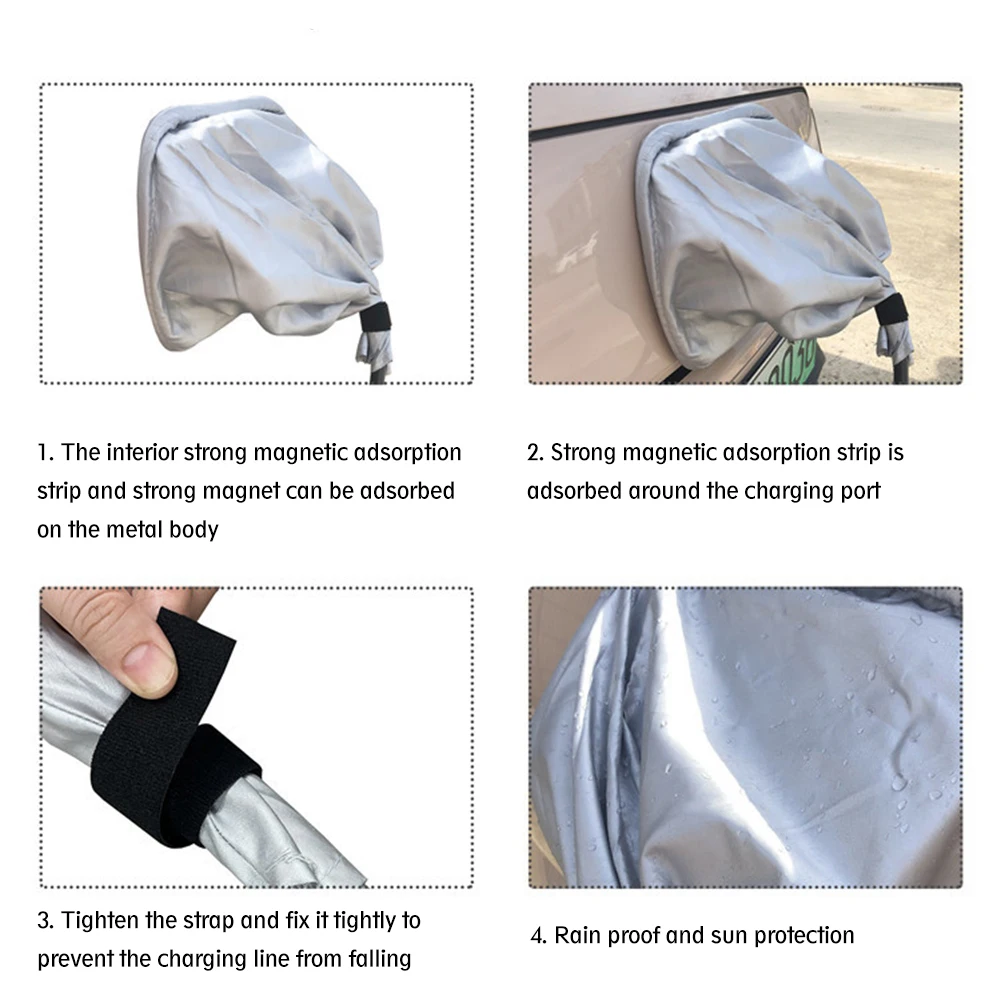 1. The interior strong magnetic adsorption strip and strong magnet can be adsorbed on the metal body

2. Strong magnetic adsorption strip is adsorbed around the charging port

3. Tighten the strap and fix it tightly to prevent the charging line from falling

4. Rain proof and sun protection