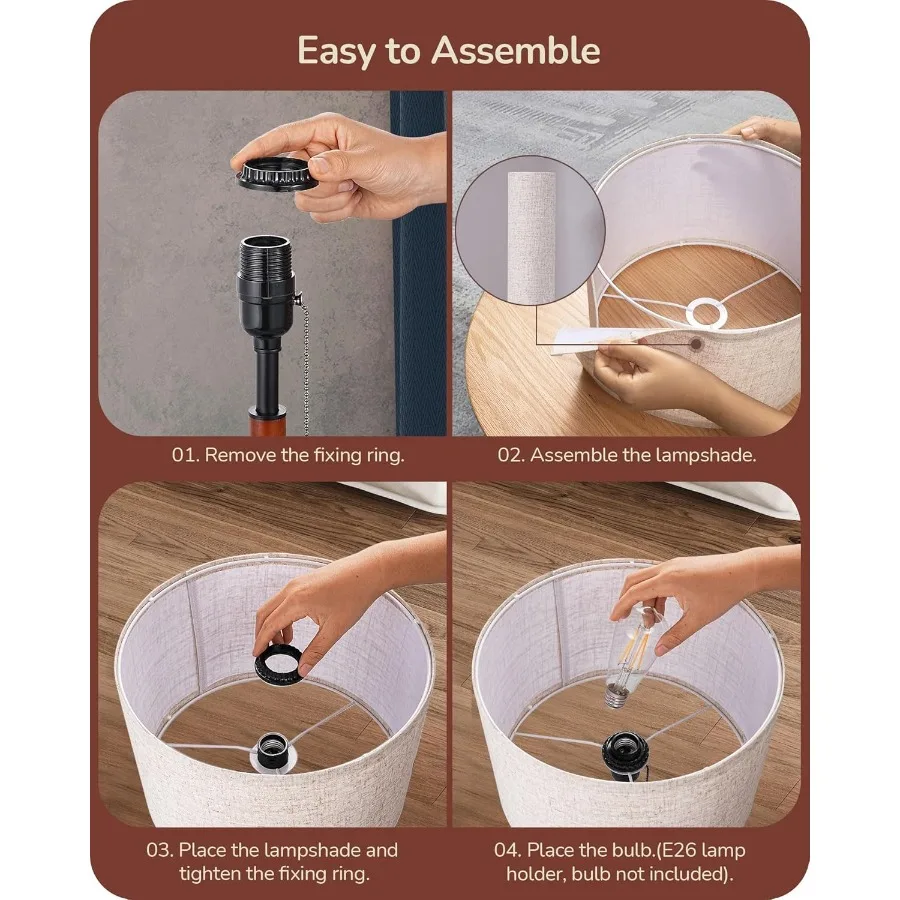 Easy to Assemble

01. Remove the fixing ring.

02. Assemble the lampshade.

03. Place the lampshade and tighten the fixing ring.

04. Place the bulb.(E26 lamp holder, bulb not included).