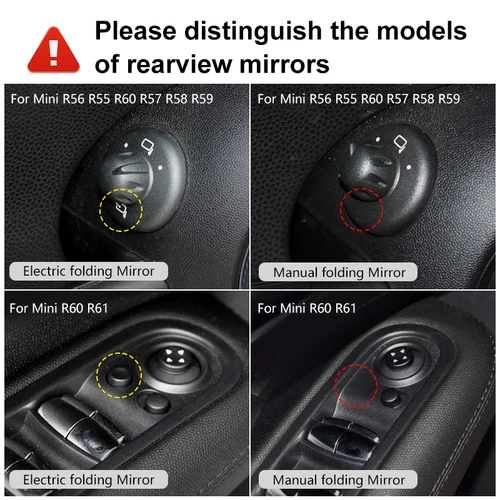 Please distinguish the models of rearview mirrors

For Mini R56 R55 R60 R57 R58 R59

Electric folding Mirror

For Mini R56 R55 R60 R57 R58 R59

Manual folding Mirror

For Mini R60 R61

Electric folding Mirror

For Mini R60 R61

Manual folding Mirror