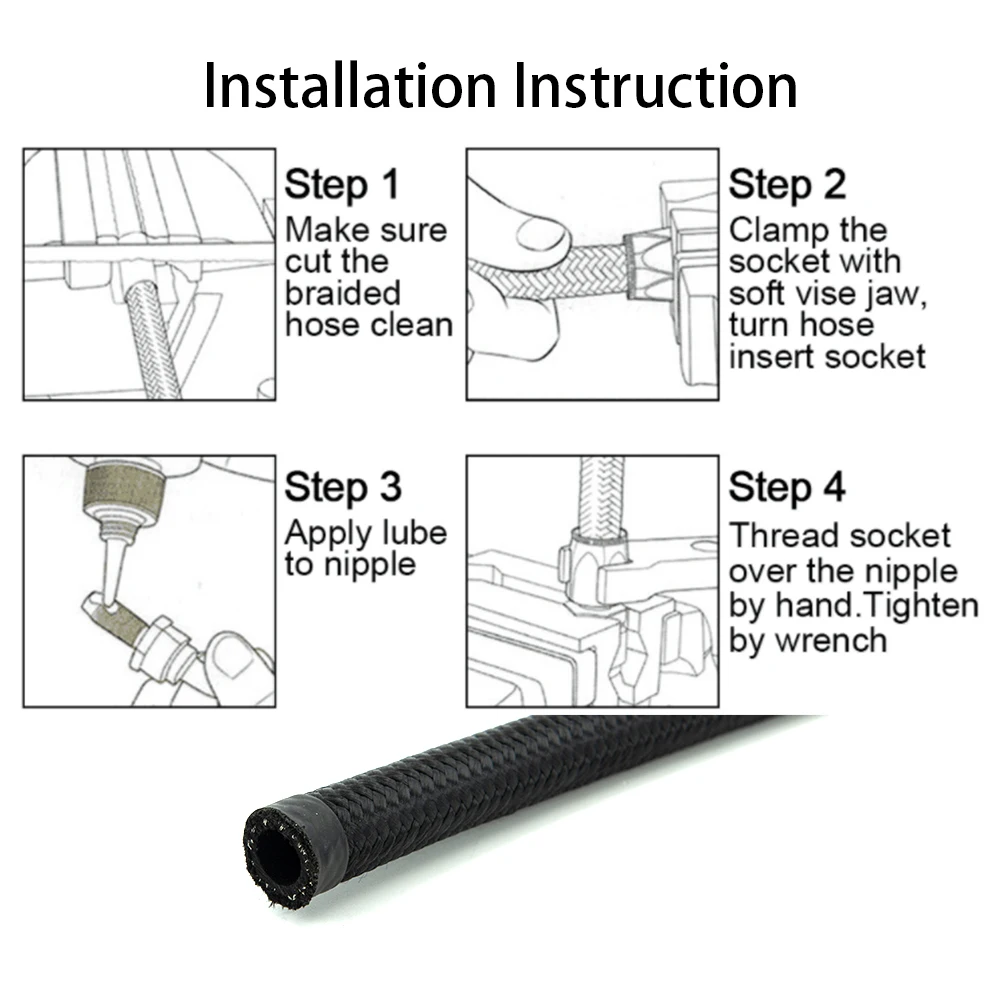 Installation Instruction

Step 1
Make sure cut the braided hose clean

Step 2
Clamp the socket with soft vise jaw, turn hose insert socket

Step 3
Apply lube to nipple

Step 4
Thread socket over the nipple by hand.Tighten by wrench