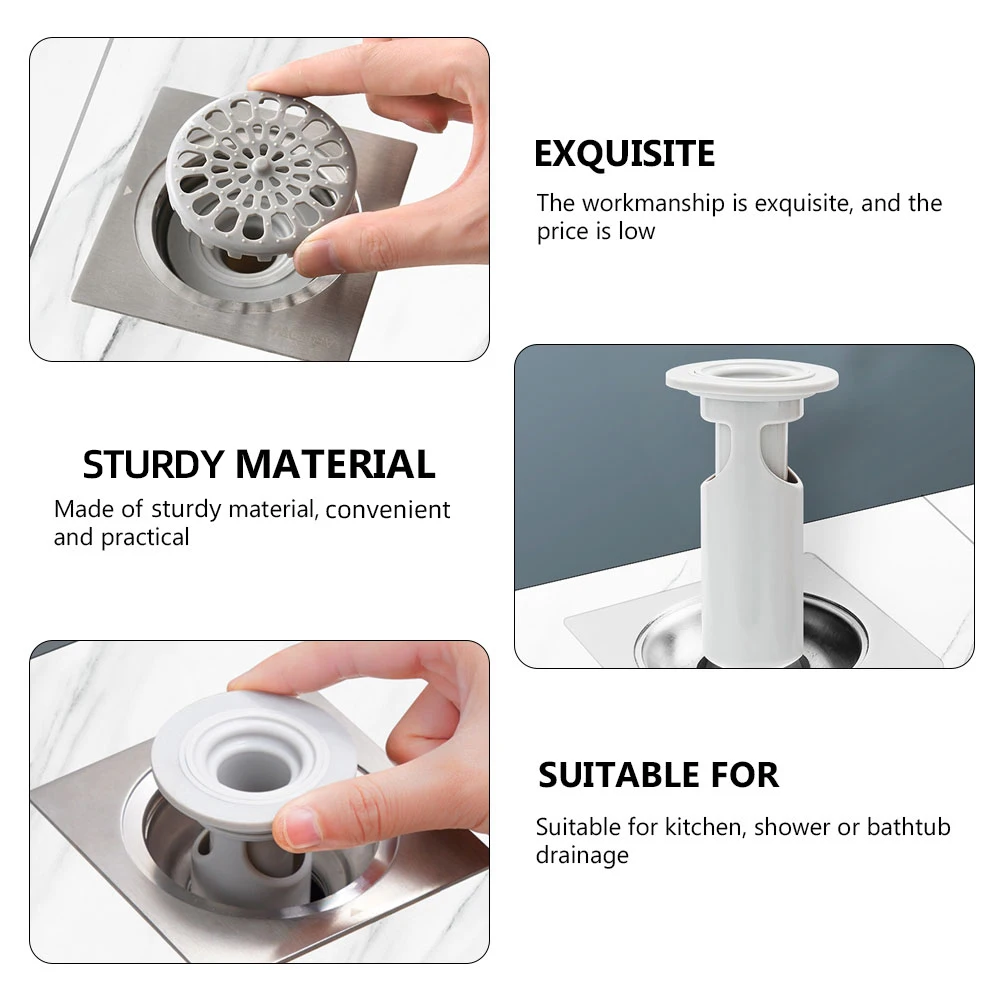 EXQUISITE

The workmanship is exquisite, and the price is low

STURDY MATERIAL

Made of sturdy material, convenient and practical

SUITABLE FOR

Suitable for kitchen, shower or bathtub drainage