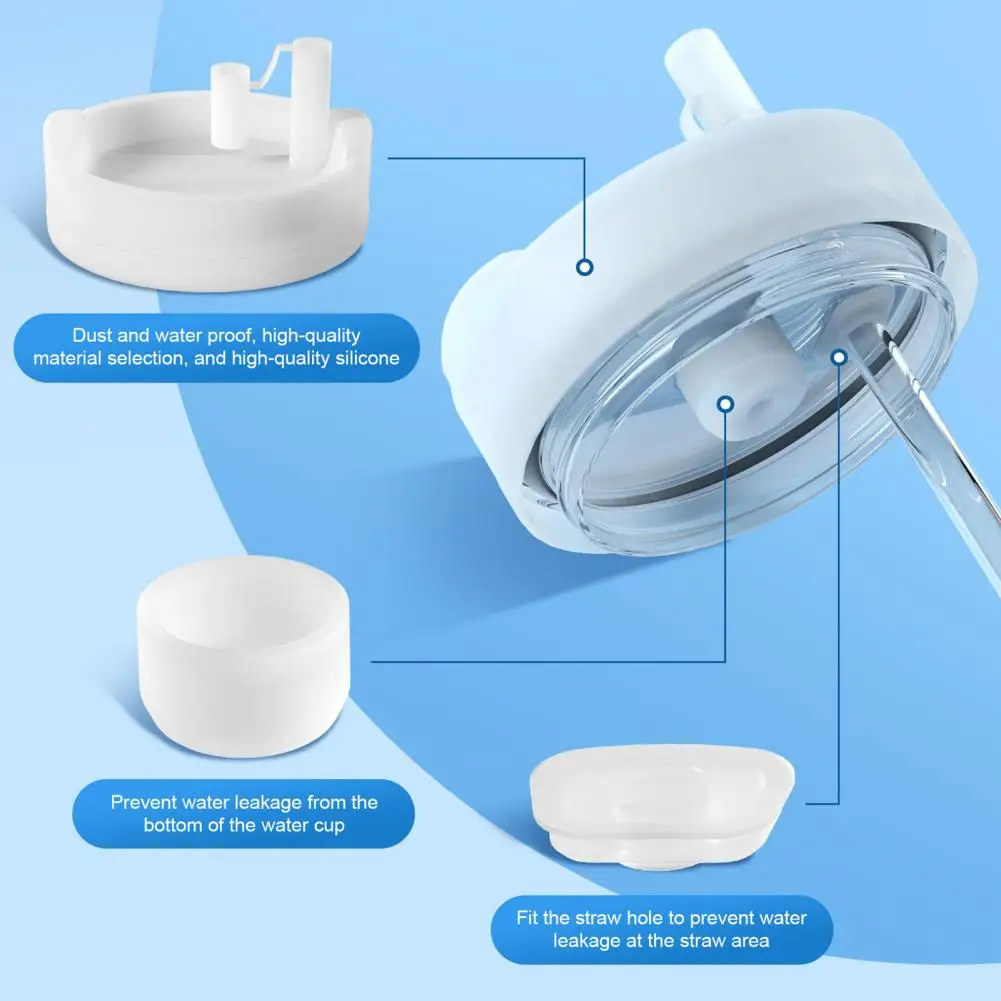 Dust and water proof, high-quality material selection, and high-quality silicone

Prevent water leakage from the bottom of the water cup

Fit the straw hole to prevent water leakage at the straw area