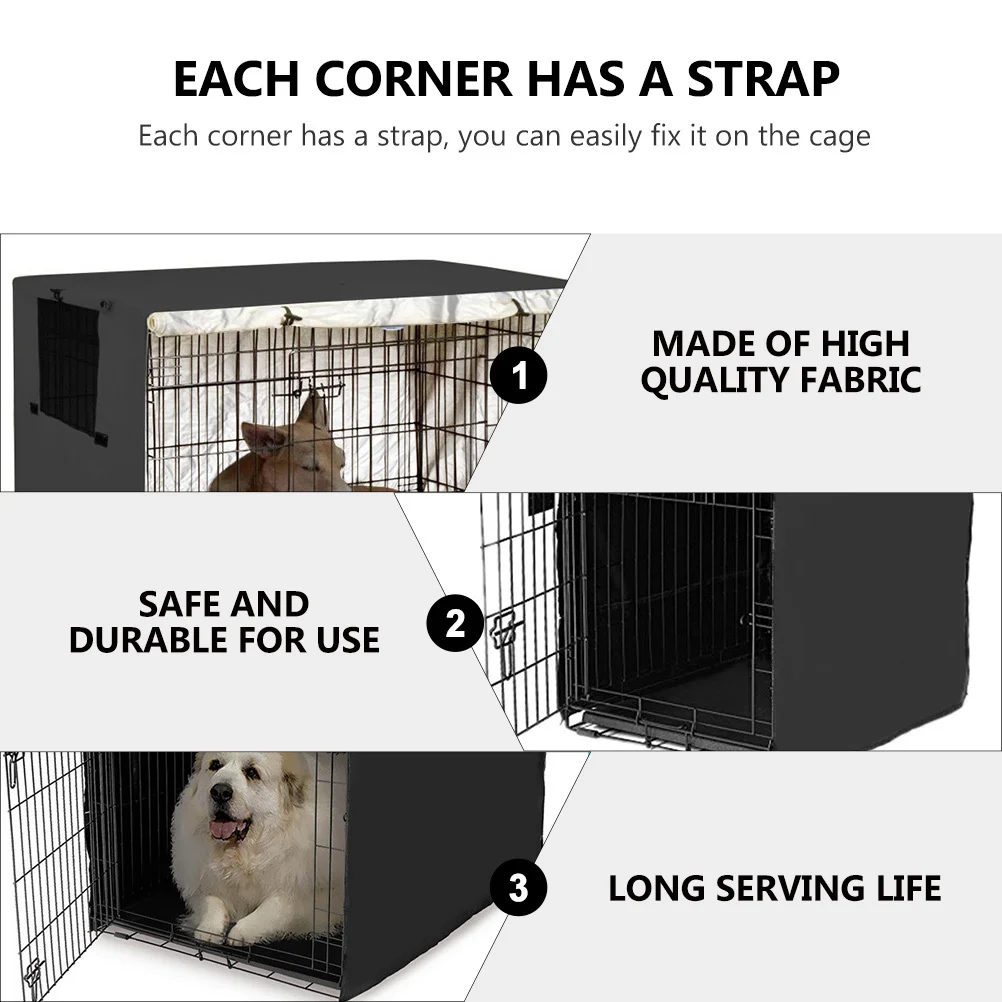 EACH CORNER HAS A STRAP

Each corner has a strap, you can easily fix it on the cage

1

MADE OF HIGH QUALITY FABRIC

SAFE AND DURABLE FOR USE

2

3

LONG SERVING LIFE