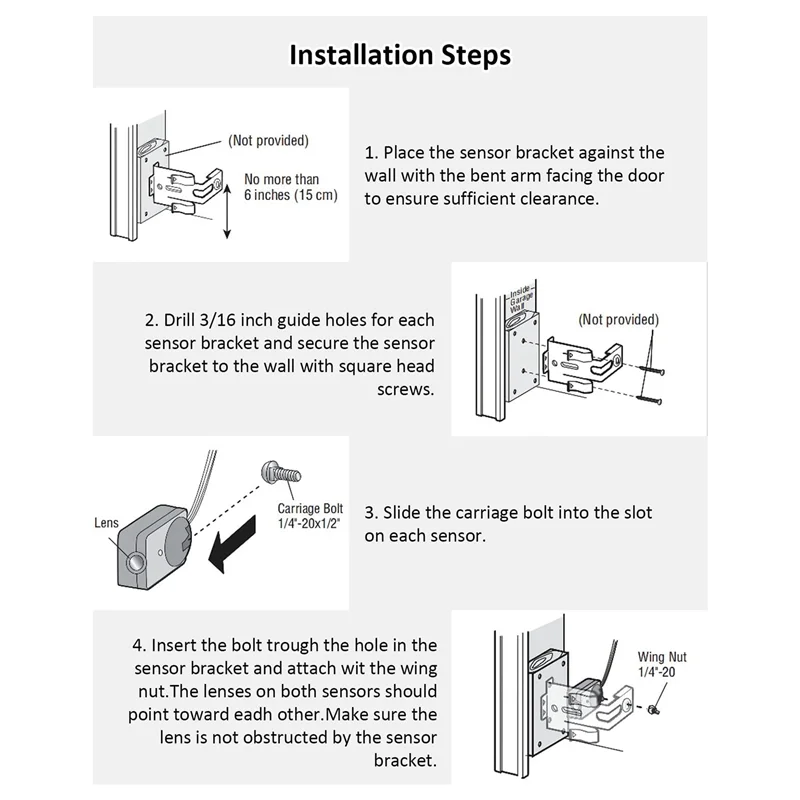 Installation Steps

(Not provided)

No more than 6 inches (15 cm)

1. Place the sensor bracket against the wall with the bent arm facing the door to ensure sufficient clearance.

2. Drill 3/16 inch guide holes for each sensor bracket and secure the sensor bracket to the wall with square head screws.

Inside Garage Wall

(Not provided)

Lens

Carriage Bolt 1/4"-20x1/2"

3. Slide the carriage bolt into the slot on each sensor.

4. Insert the bolt trough the hole in the sensor bracket and attach wit the wing nut.The lenses on both sensors should point toward eadh other.Make sure the lens is not obstructed by the sensor bracket.

Wing Nut 1/4"-20