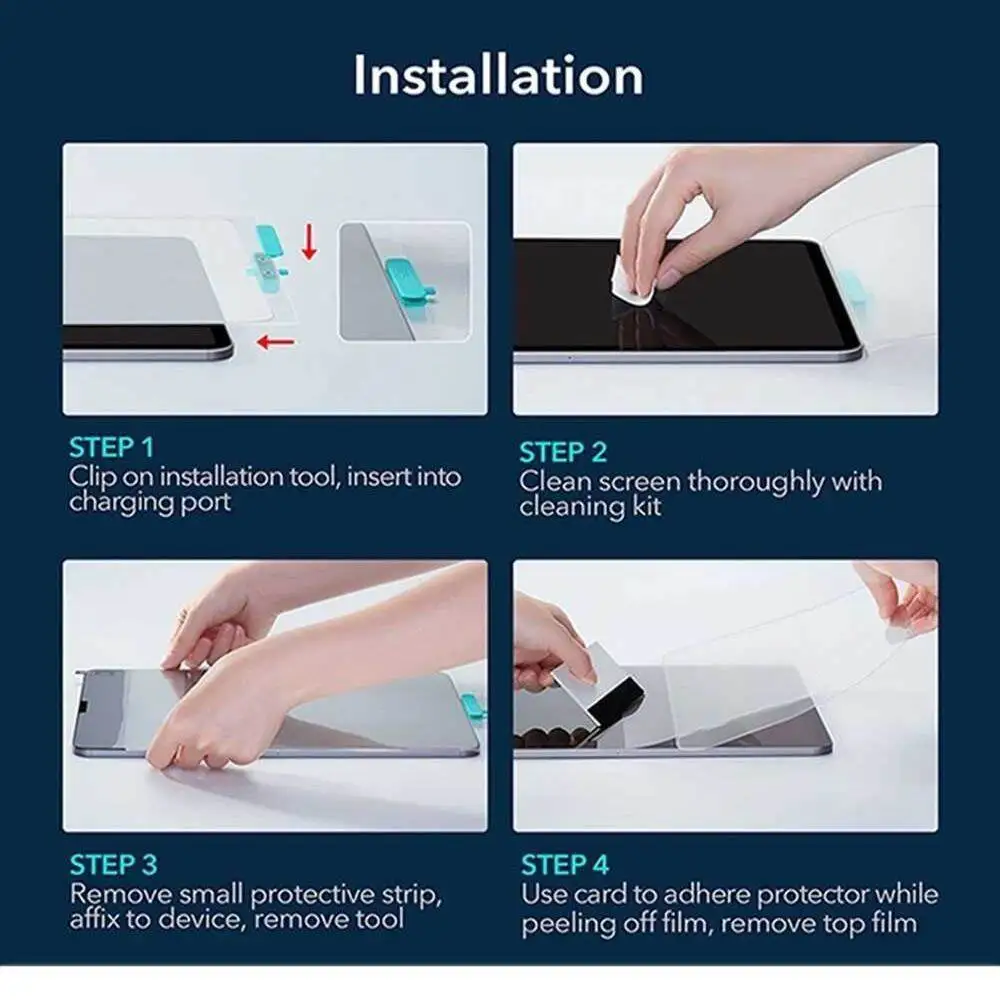 Installation

STEP 1
Clip on installation tool, insert into charging port

STEP 2
Clean screen thoroughly with cleaning kit

STEP 3
Remove small protective strip, affix to device, remove tool

STEP 4
Use card to adhere protector while peeling off film, remove top film